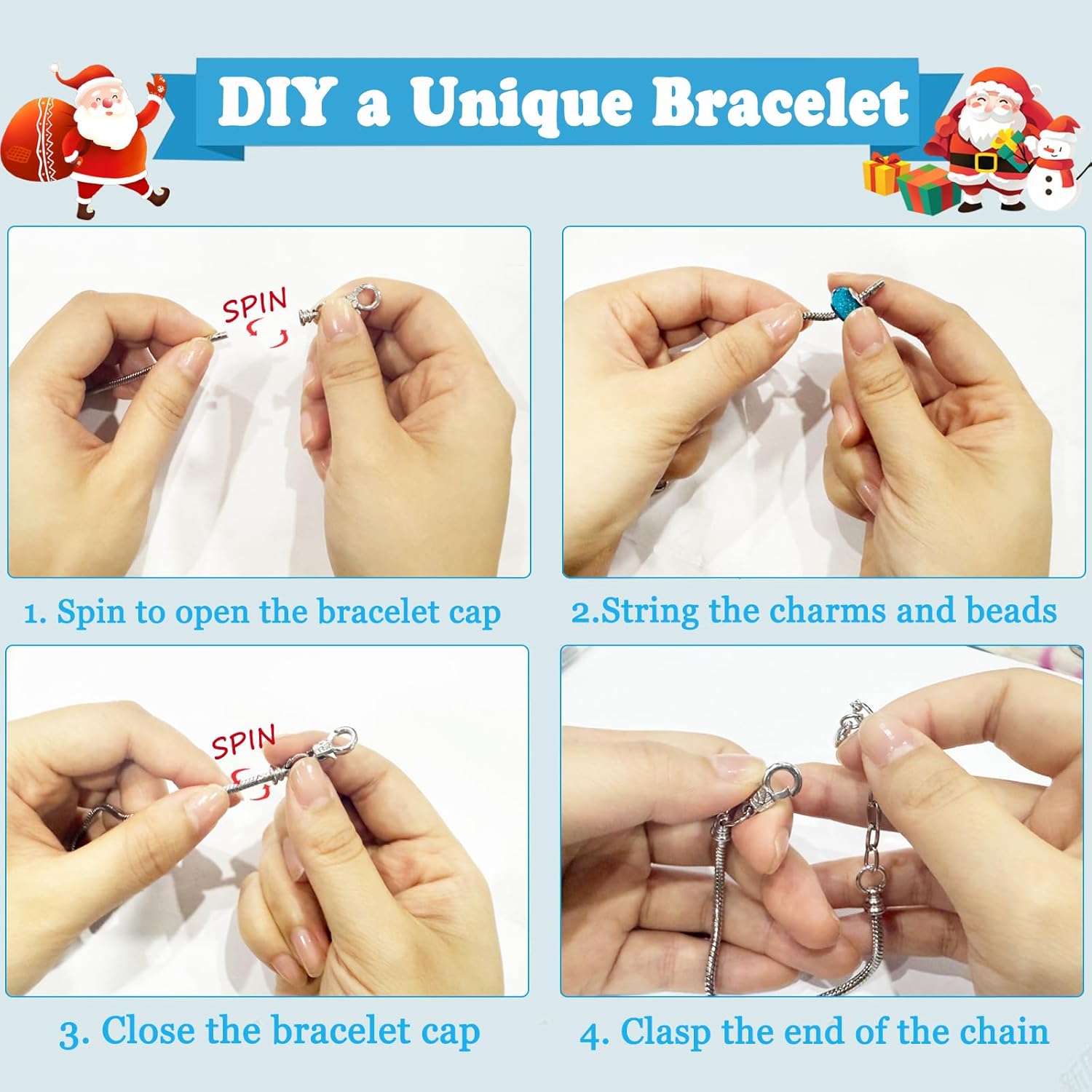 DIY a Unique Bracelet

SPIN

1. Spin to open the bracelet cap

2.String the charms and beads

SPIN

3. Close the bracelet cap

4. Clasp the end of the chain