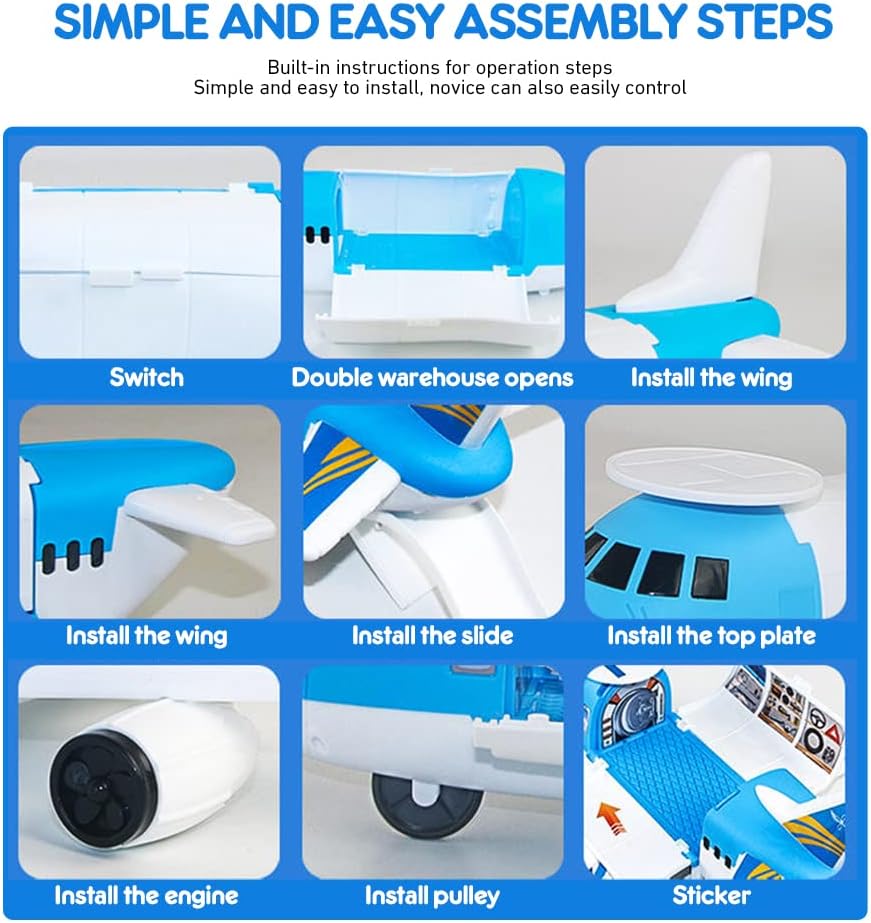 SIMPLE AND EASY ASSEMBLY STEPS

Built-in instructions for operation steps
Simple and easy to install, novice can also easily control

Switch

Double warehouse opens

Install the wing

Install the wing

Install the slide

Install the top plate

Install the engine

Install pulley

Sticker