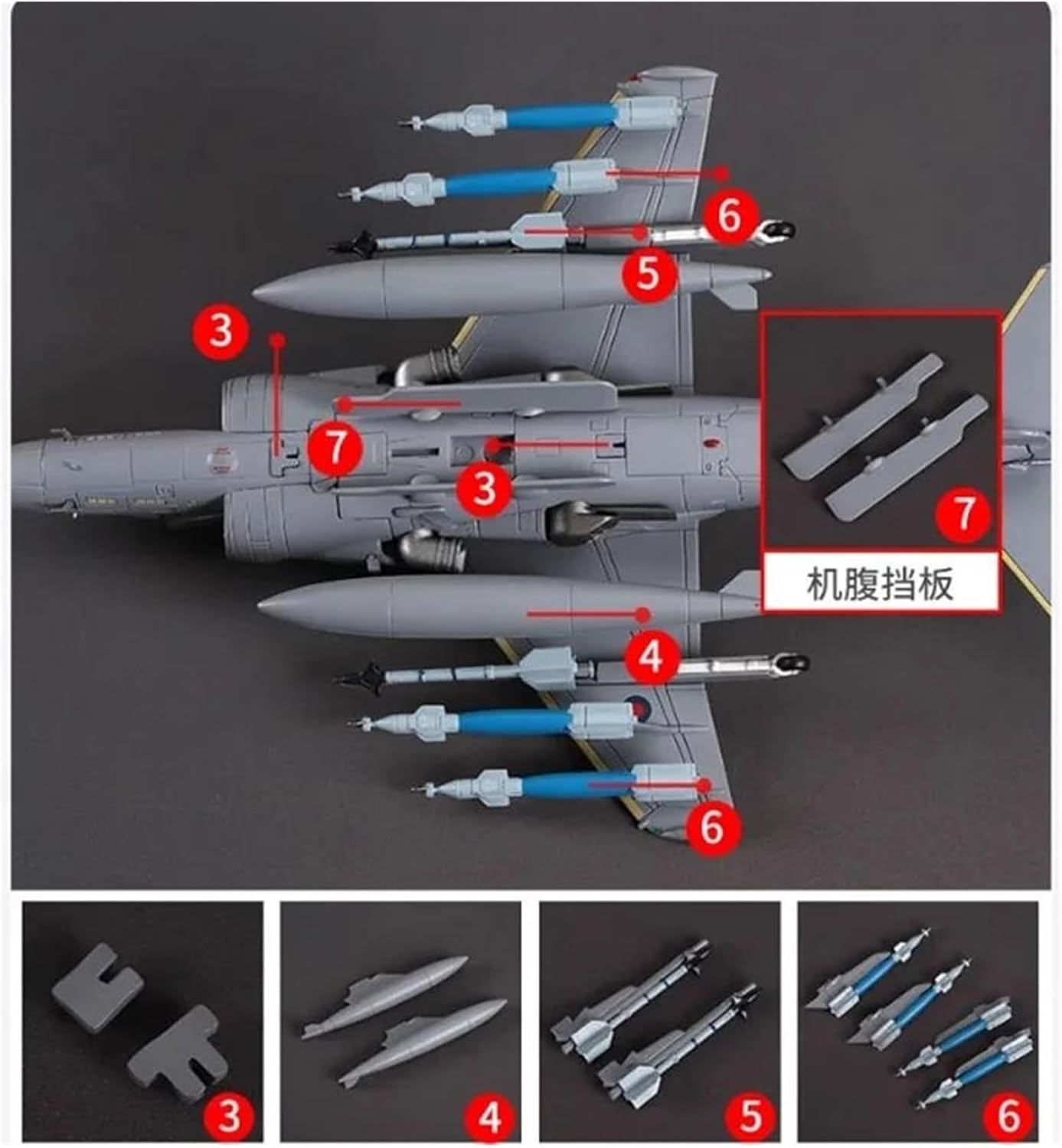 6
5
3
7
3
7
机腹挡板
4
6
3
4
5
6