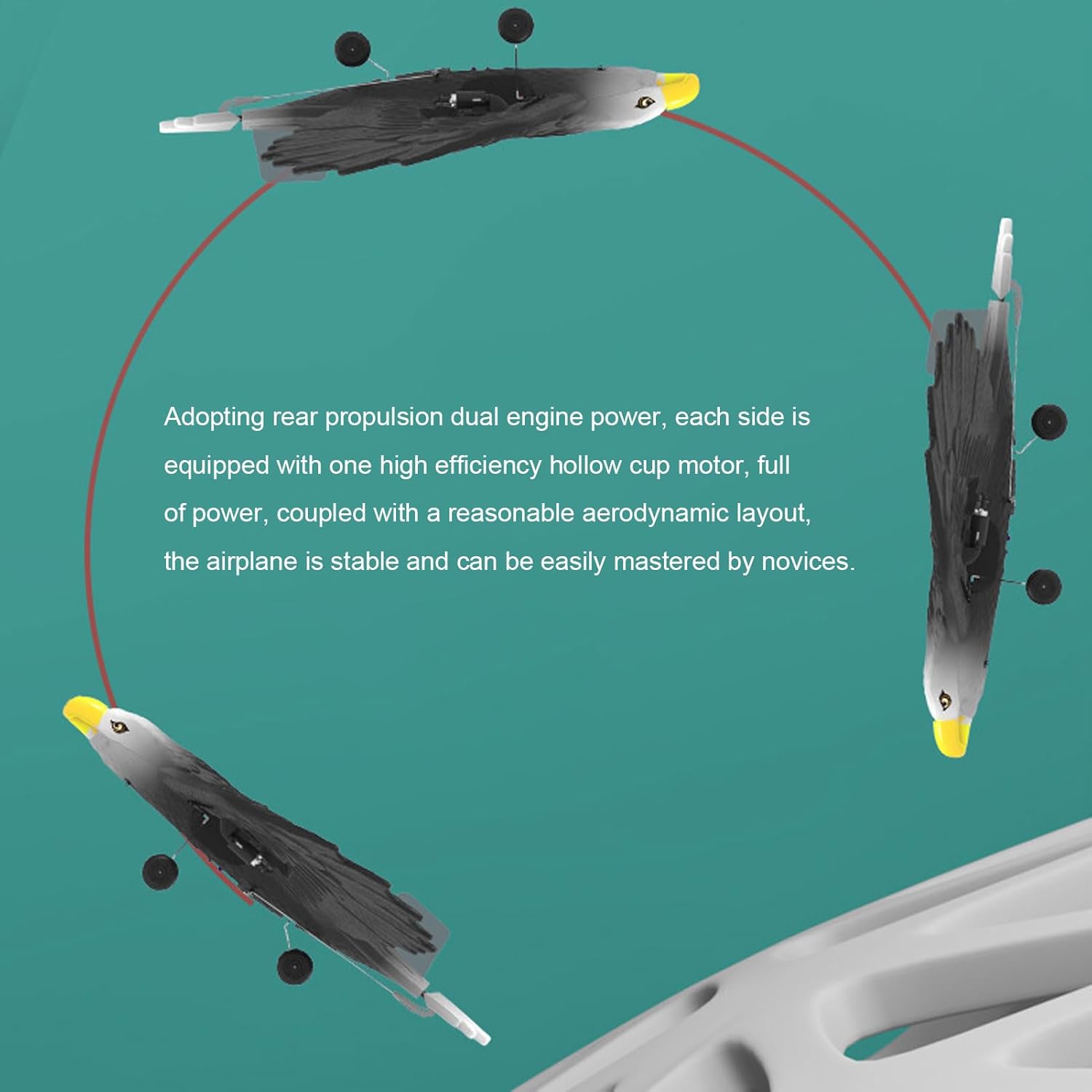 Adopting rear propulsion dual engine power, each side is equipped with one high efficiency hollow cup motor, full of power, coupled with a reasonable aerodynamic layout, the airplane is stable and can be easily mastered by novices.