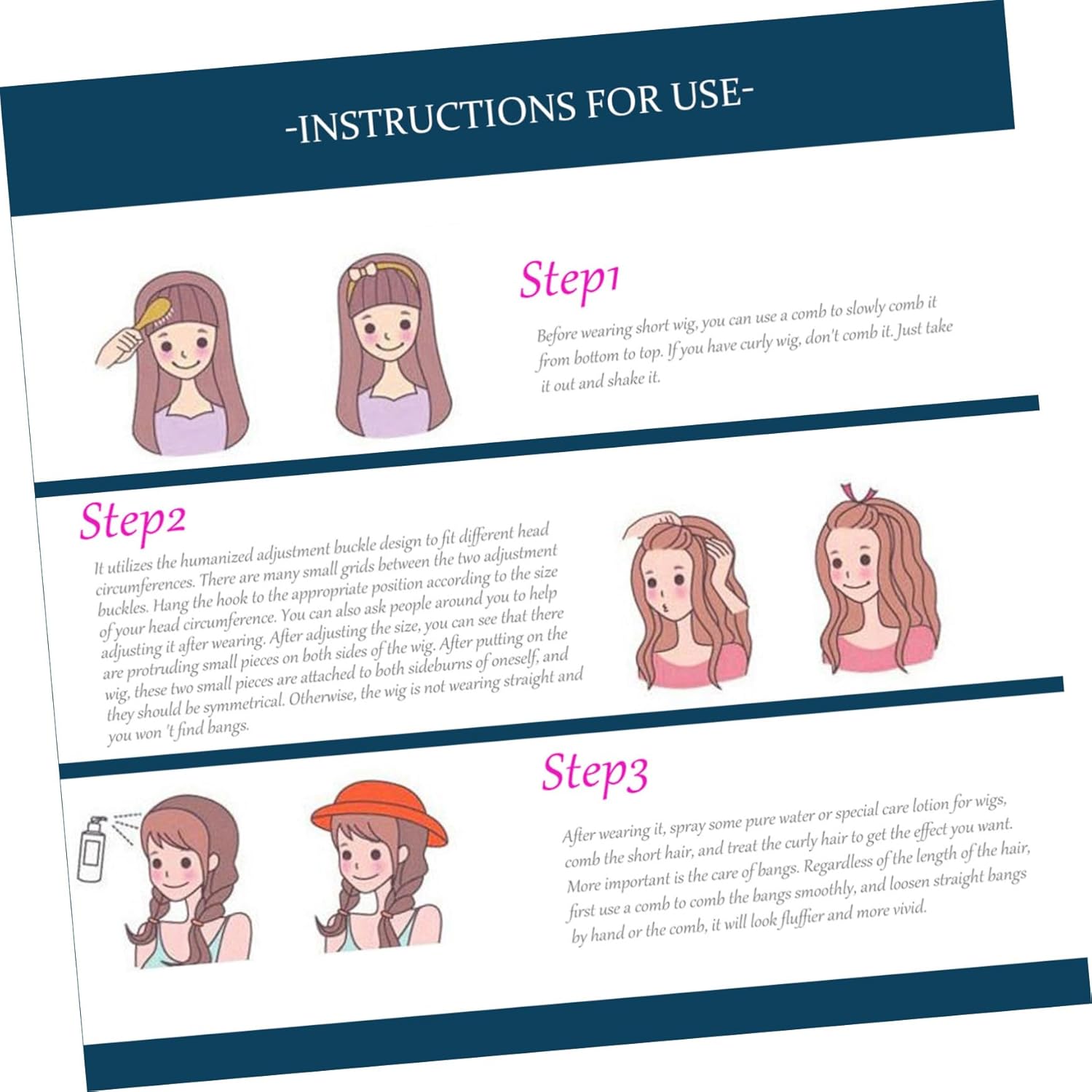 -INSTRUCTIONS FOR USE-

Step1

Before wearing short wig, you can use a comb to slowly comb it from bottom to top. If you have curly wig, don't comb it. Just take it out and shake it.

Step2

It utilizes the humanized adjustment buckle design to fit different head circumferences. There are many small grids between the two adjustment buckles. Hang the hook to the appropriate position according to the size of your head circumference. You can also ask people around you to help adjusting it after wearing. After adjusting the size, you can see that there are protruding small pieces on both sides of the wig. After putting on the wig, these two small pieces are attached to both sideburns of oneself, and they should be symmetrical. Otherwise, the wig is not wearing straight and you won 't find bangs.

Step3

After wearing it, spray some pure water or special care lotion for wigs, comb the short hair, and treat the curly hair to get the effect you want. More important is the care of bangs. Regardless of the length of the hair, first use a comb to comb the bangs smoothly, and loosen straight bangs by hand or the comb, it will look fluffier and more vivid.