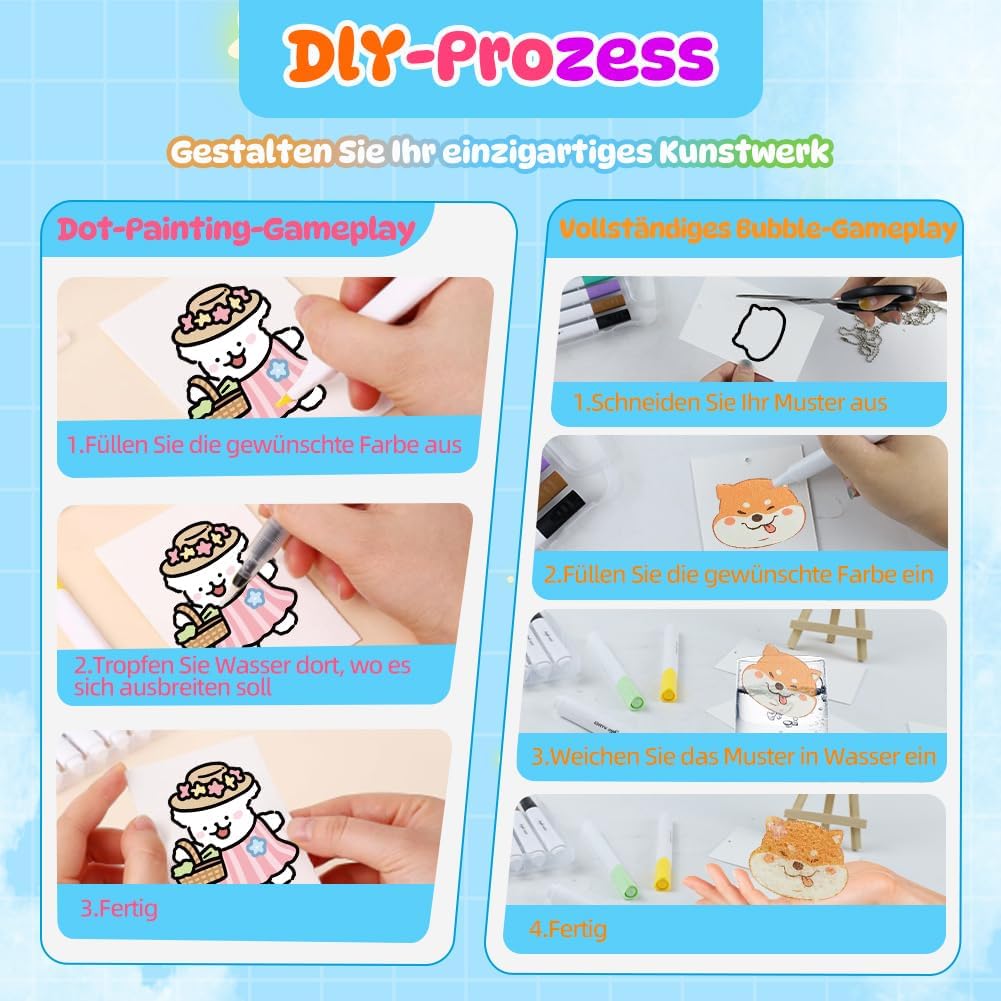 DIY-Prozess

Gestalten Sie Ihr einzigartiges Kunstwerk

Dot-Painting-Gameplay

1.Füllen Sie die gewünschte Farbe aus

2.Tropfen Sie Wasser dort, wo es sich ausbreiten soll

3.Fertig

Vollständiges Bubble-Gameplay

1.Schneiden Sie Ihr Muster aus

2.Füllen Sie die gewünschte Farbe ein

3.Weichen Sie das Muster in Wasser ein

4.Fertig