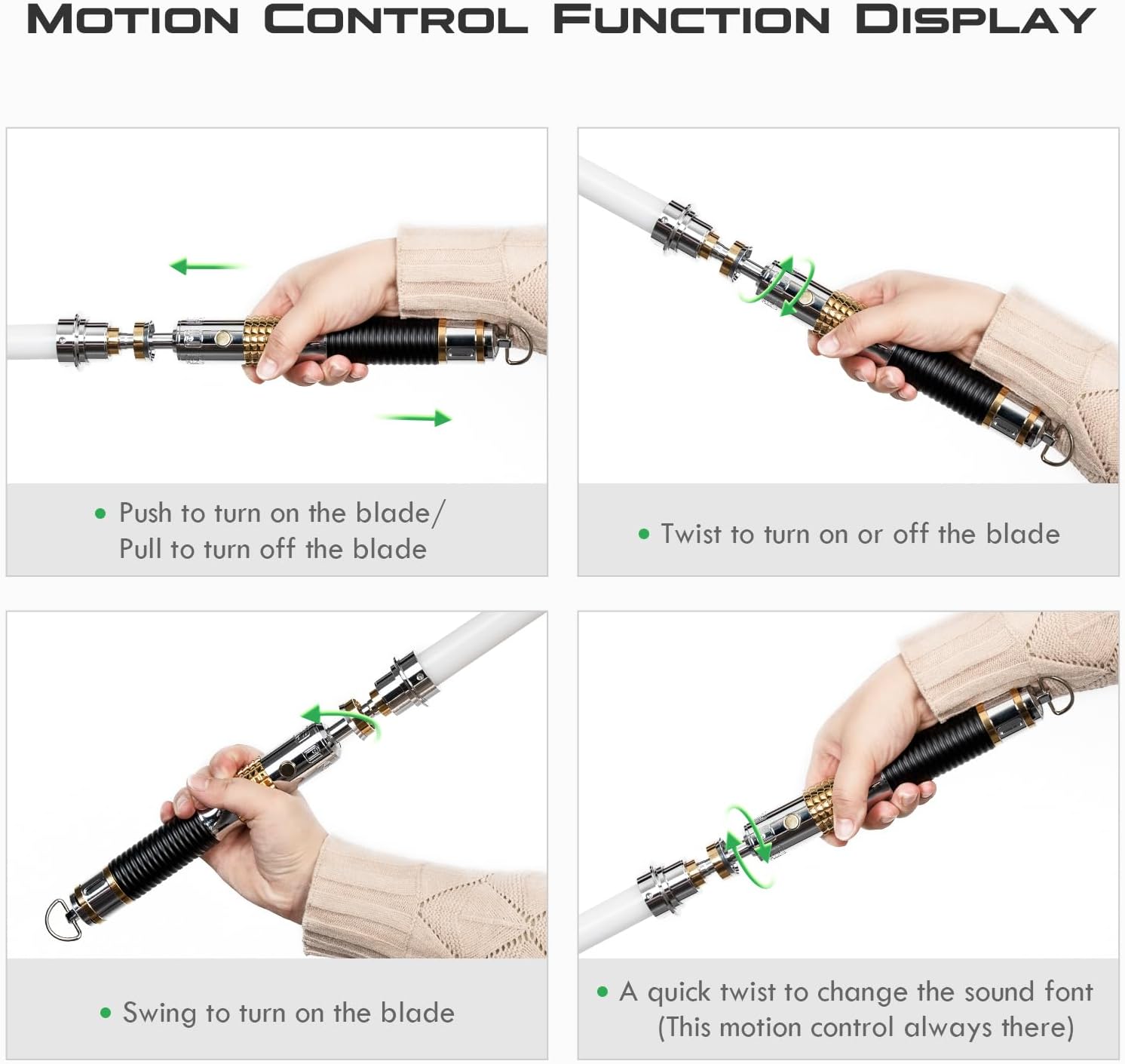 MOTION CONTROL FUNCTION DISPLAY

• Push to turn on the blade/ Pull to turn off the blade

• Twist to turn on or off the blade

• Swing to turn on the blade

• A quick twist to change the sound font (This motion control always there)