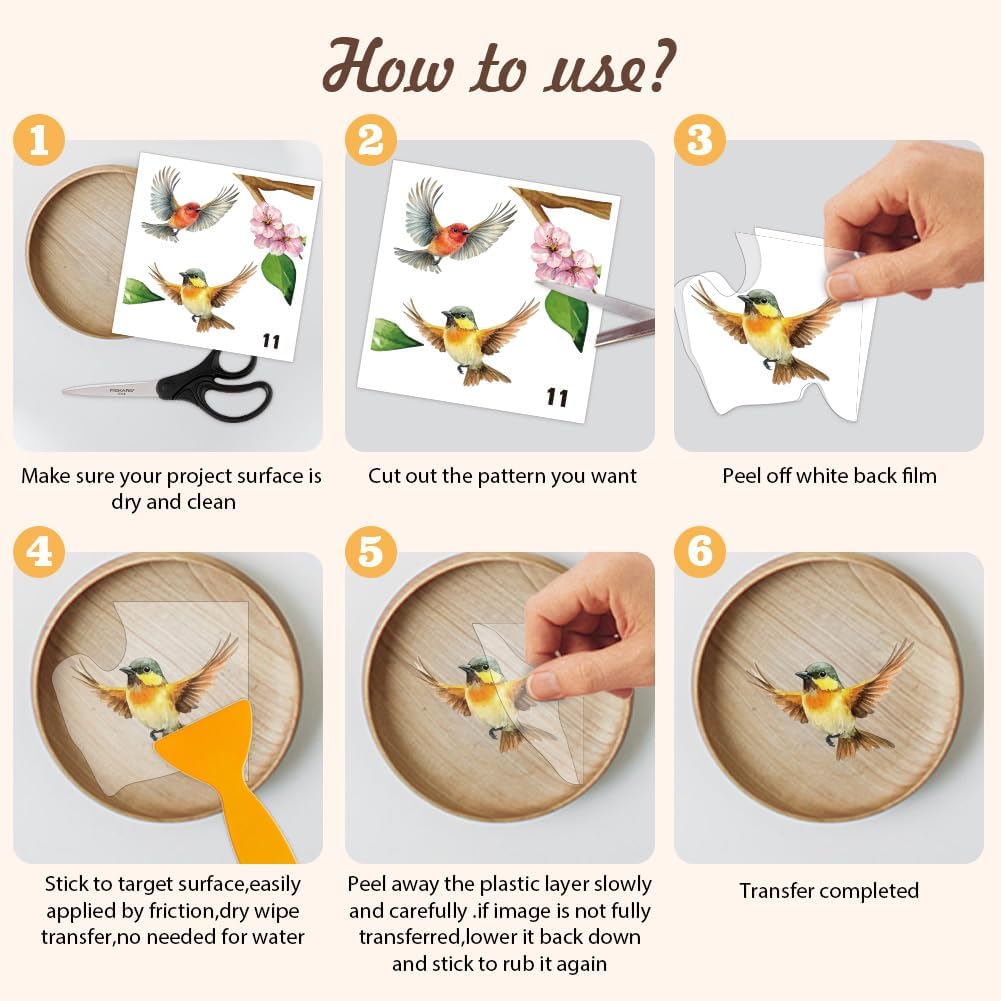 How to use?

1

11

FISKARS

Make sure your project surface is dry and clean

2

11

Cut out the pattern you want

3

Peel off white back film

4

Stick to target surface,easily applied by friction,dry wipe transfer,no needed for water

5

Peel away the plastic layer slowly and carefully .if image is not fully transferred,lower it back down and stick to rub it again

6

Transfer completed