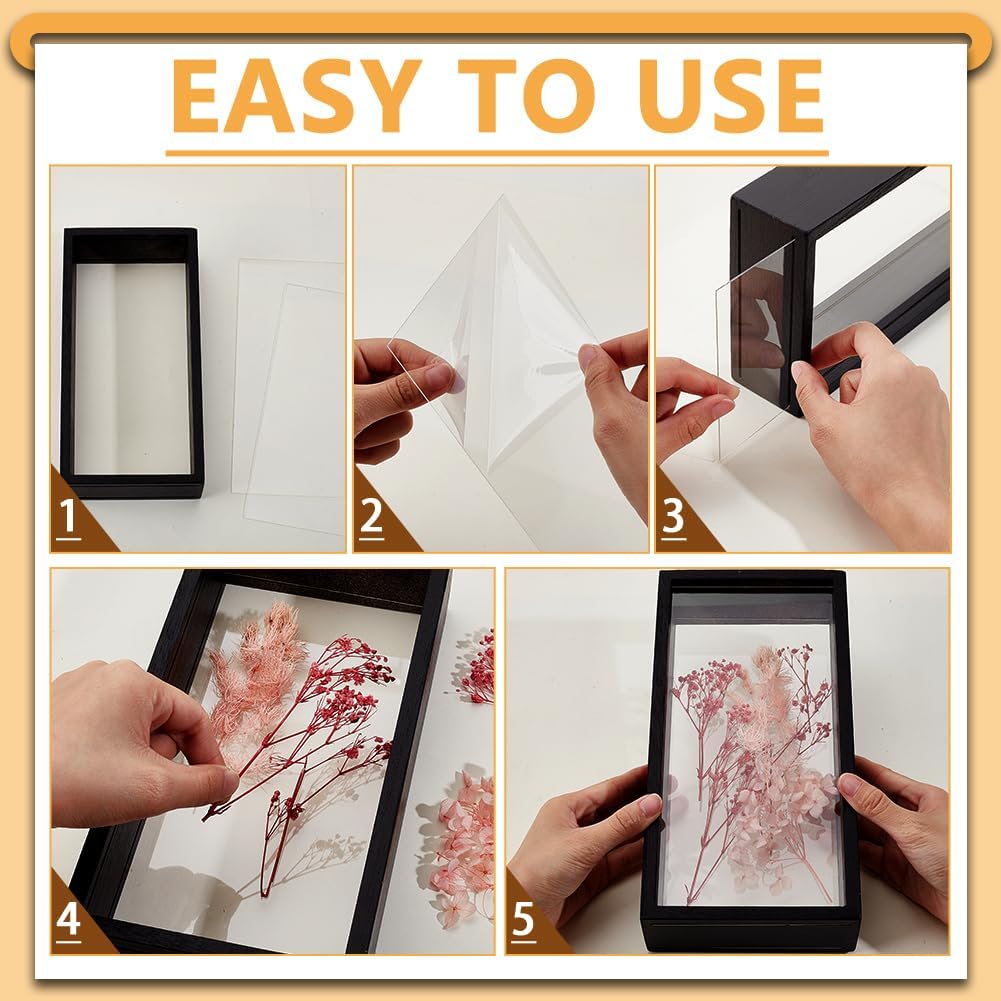 EASY TO USE

1

2

3

4

5