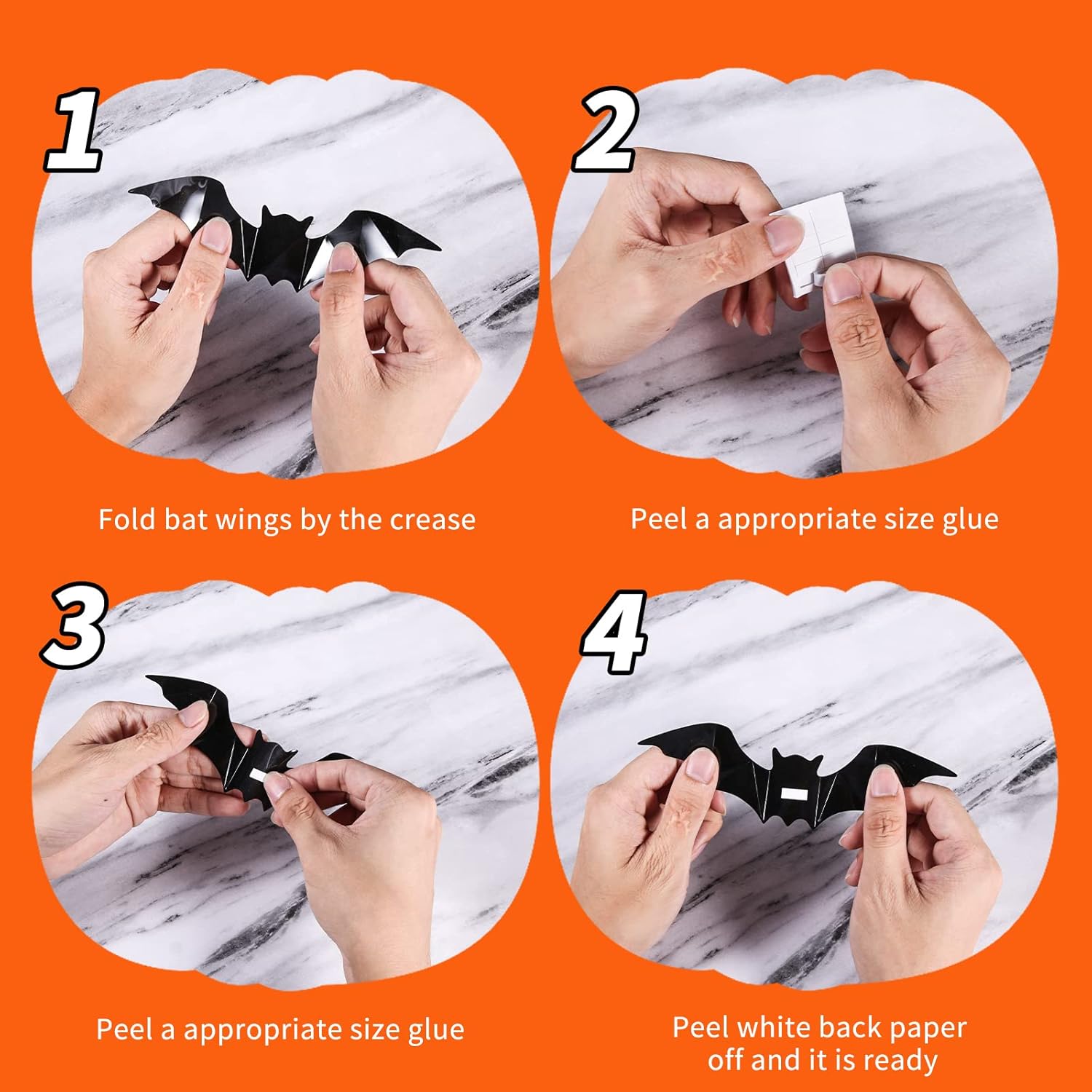 1

Fold bat wings by the crease

2

Peel a appropriate size glue

3

Peel a appropriate size glue

4

Peel white back paper off and it is ready