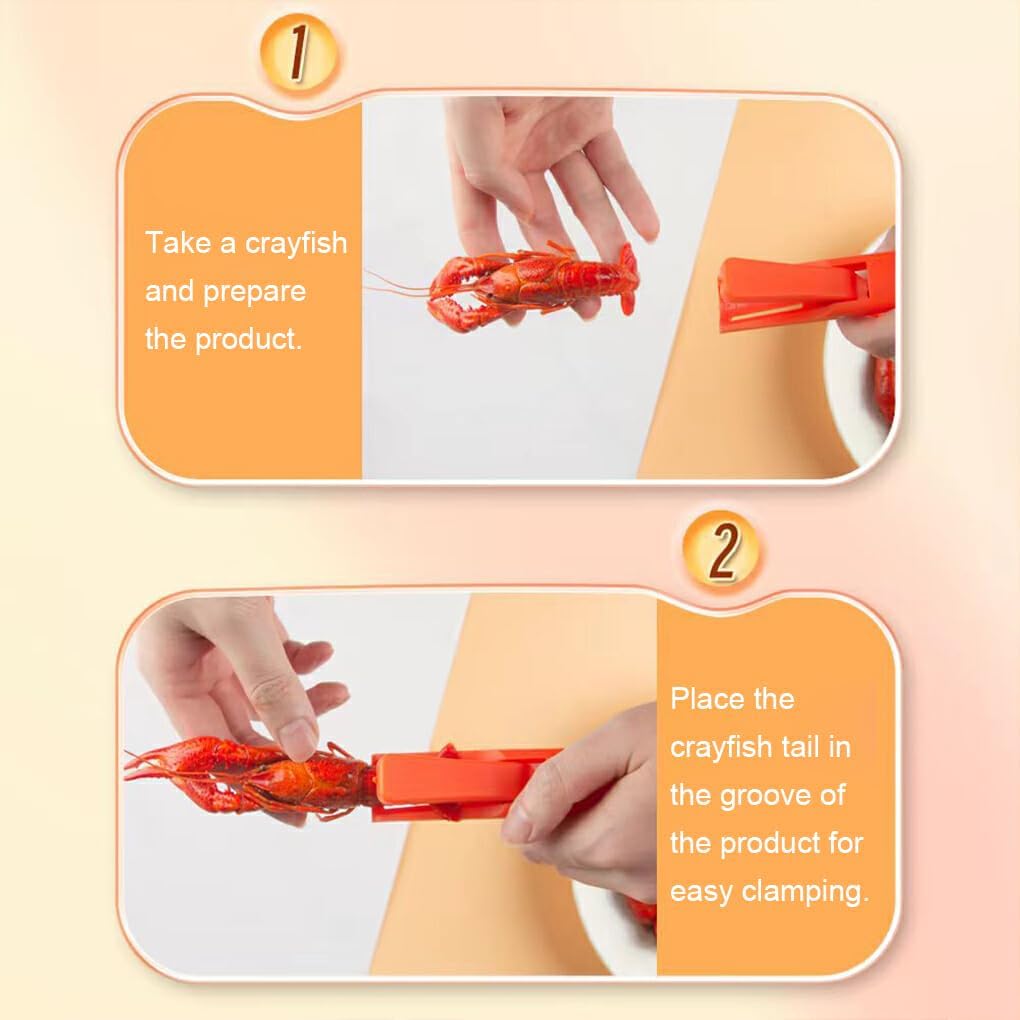 1

Take a crayfish and prepare the product.

2

Place the crayfish tail in the groove of the product for easy clamping.