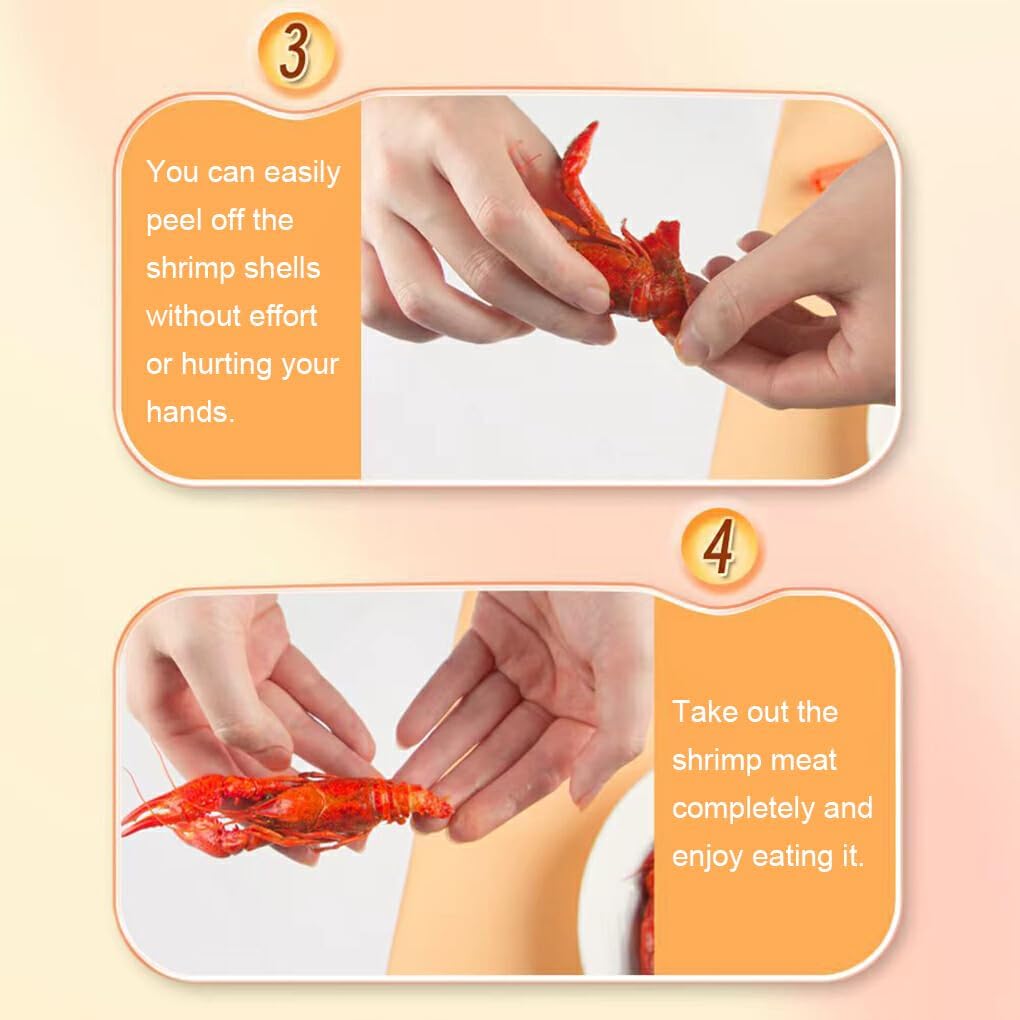 3

You can easily peel off the shrimp shells without effort or hurting your hands.

4

Take out the shrimp meat completely and enjoy eating it.