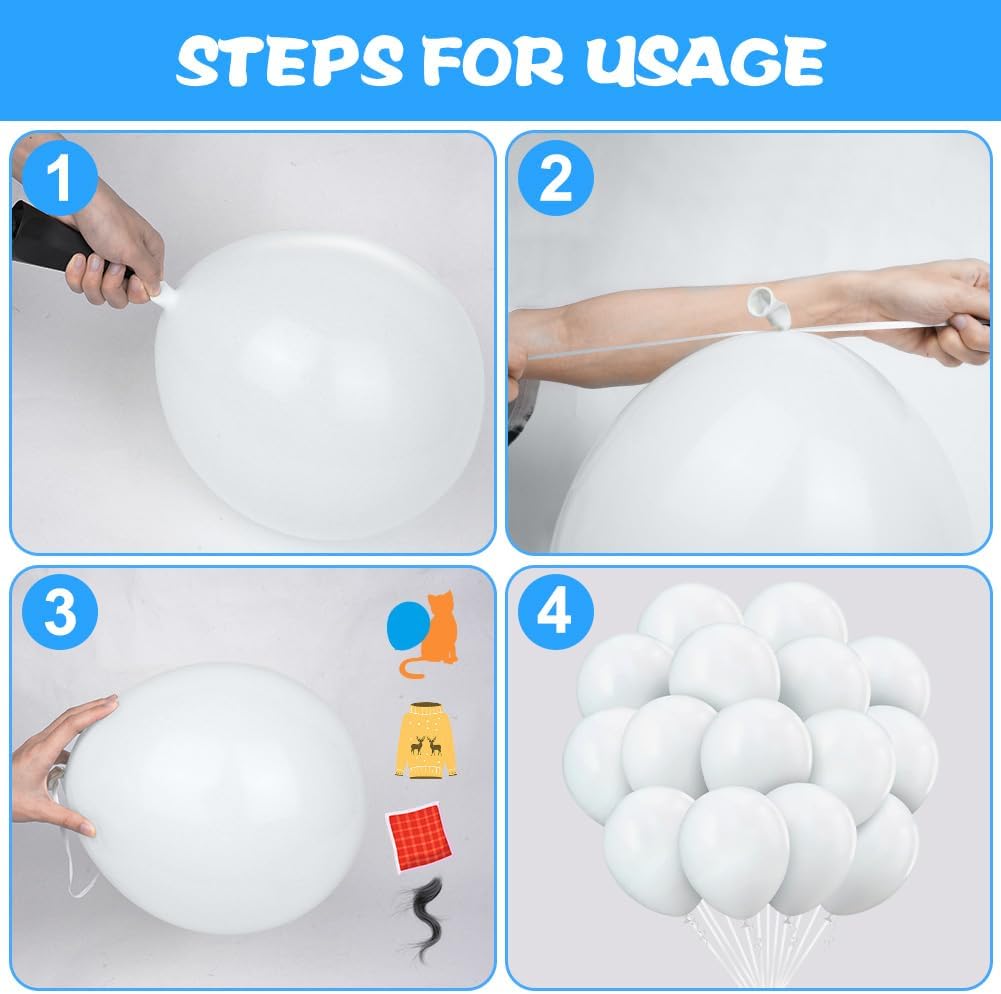 STEPS FOR USAGE

1

2

3

4