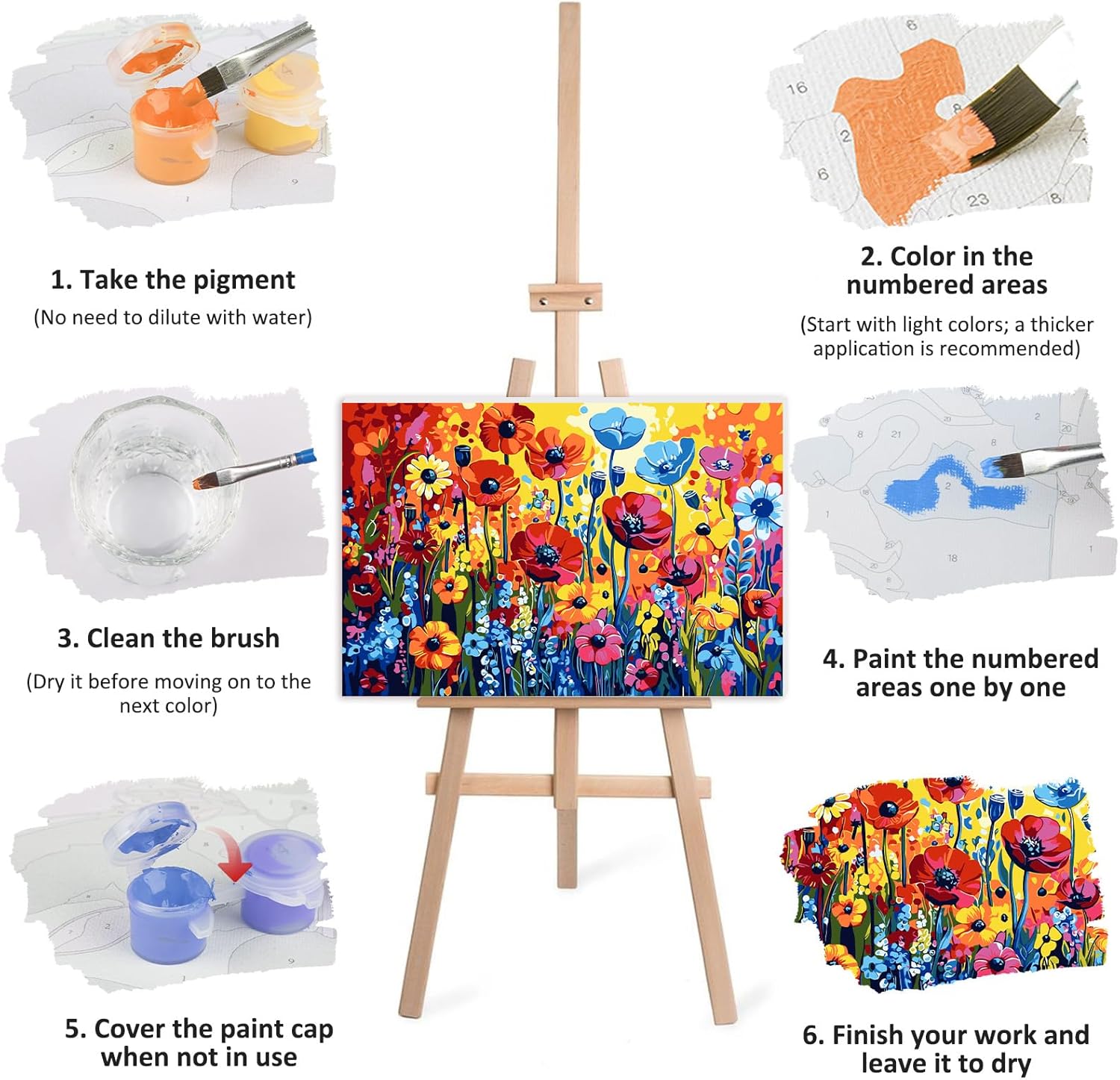 1. Take the pigment
(No need to dilute with water)

2. Color in the numbered areas
(Start with light colors; a thicker application is recommended)

3. Clean the brush
(Dry it before moving on to the next color)

4. Paint the numbered areas one by one

5. Cover the paint cap when not in use

6. Finish your work and leave it to dry