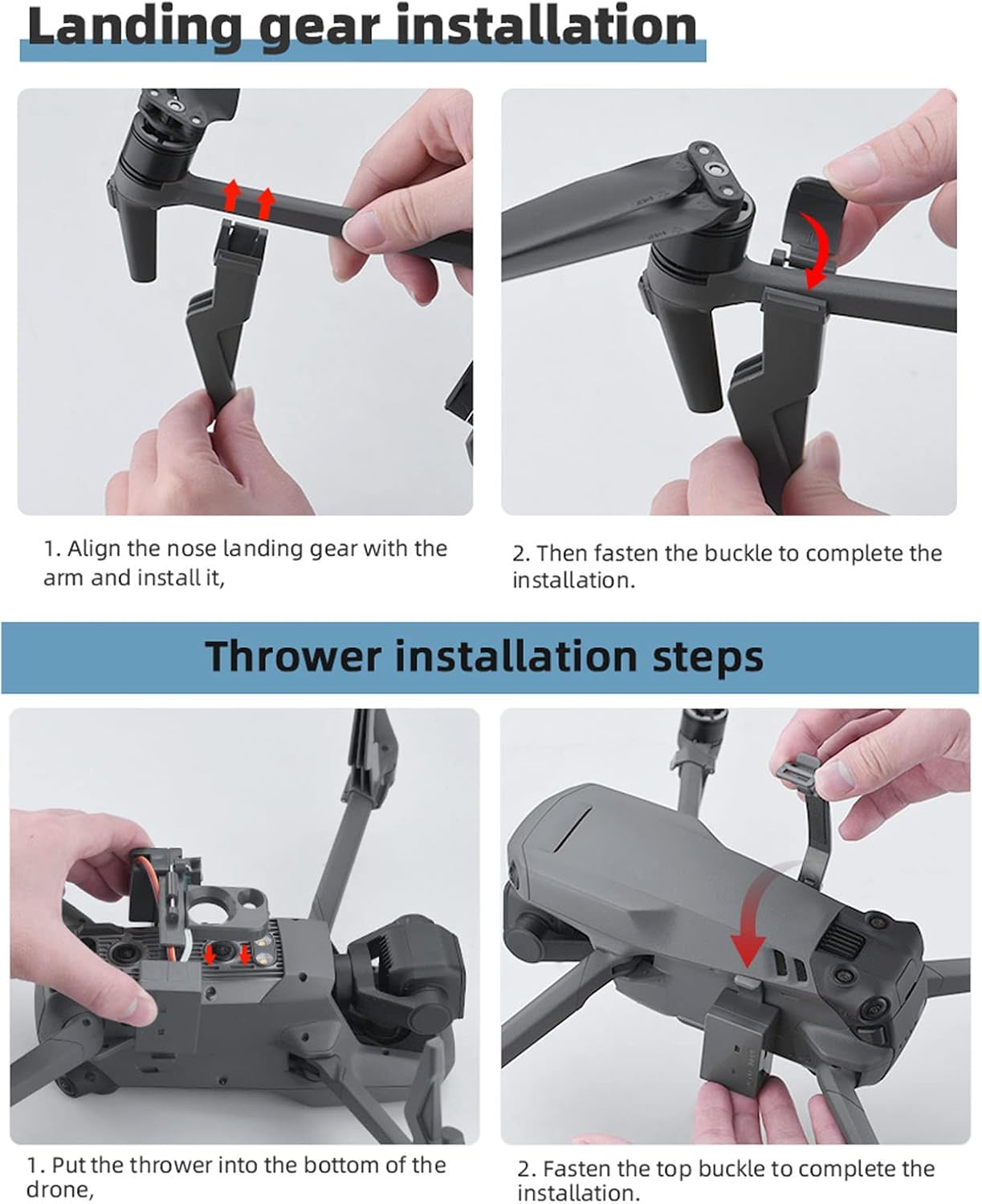 Landing gear installation

1. Align the nose landing gear with the arm and install it,

2. Then fasten the buckle to complete the installation.

Thrower installation steps

1. Put the thrower into the bottom of the drone,

2. Fasten the top buckle to complete the installation.