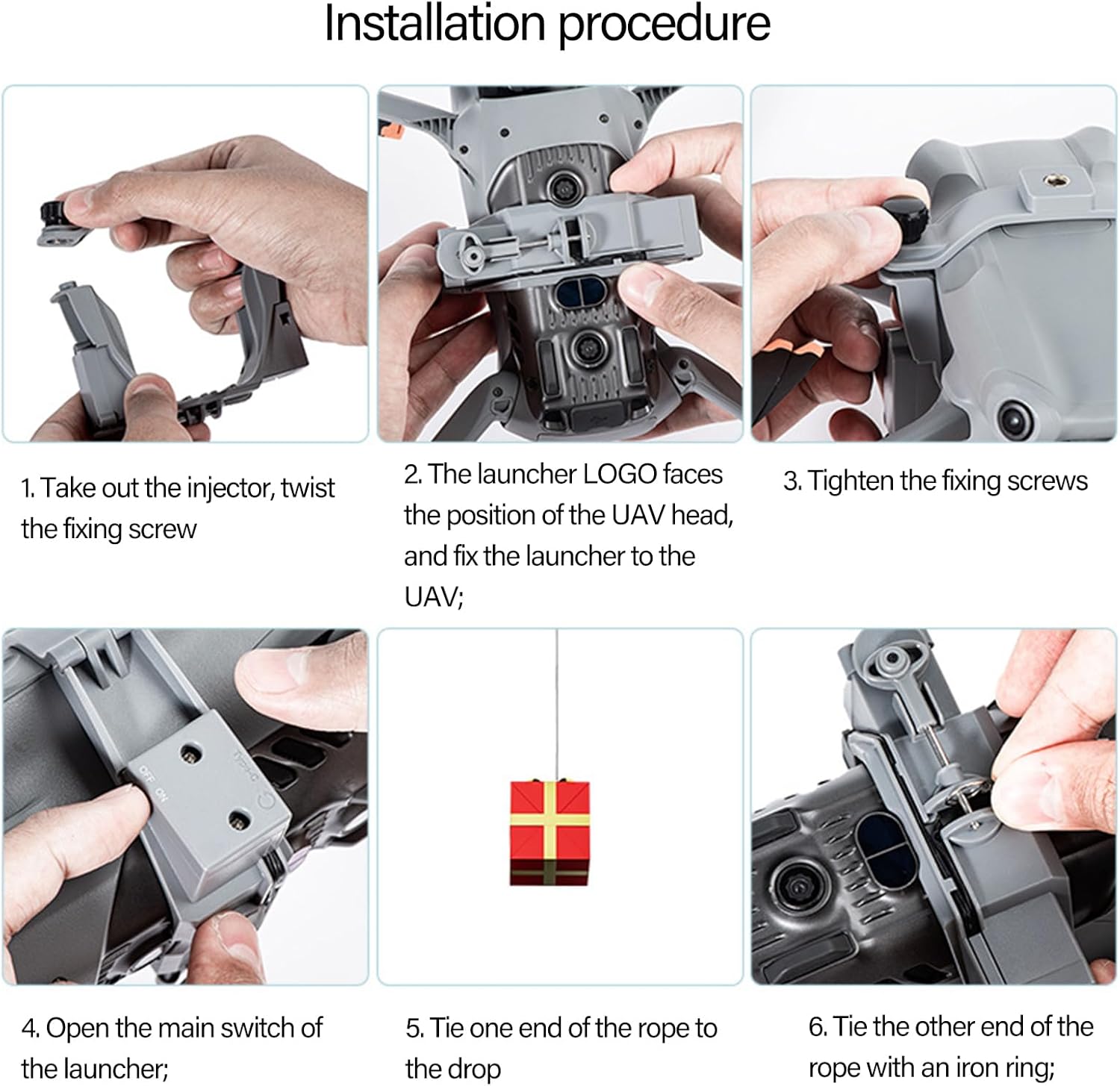 Installation procedure

1. Take out the injector, twist the fixing screw

2. The launcher LOGO faces the position of the UAV head, and fix the launcher to the UAV;

3. Tighten the fixing screws

OFF ON
TYPE-C

4. Open the main switch of the launcher;

5. Tie one end of the rope to the drop

6. Tie the other end of the rope with an iron ring;