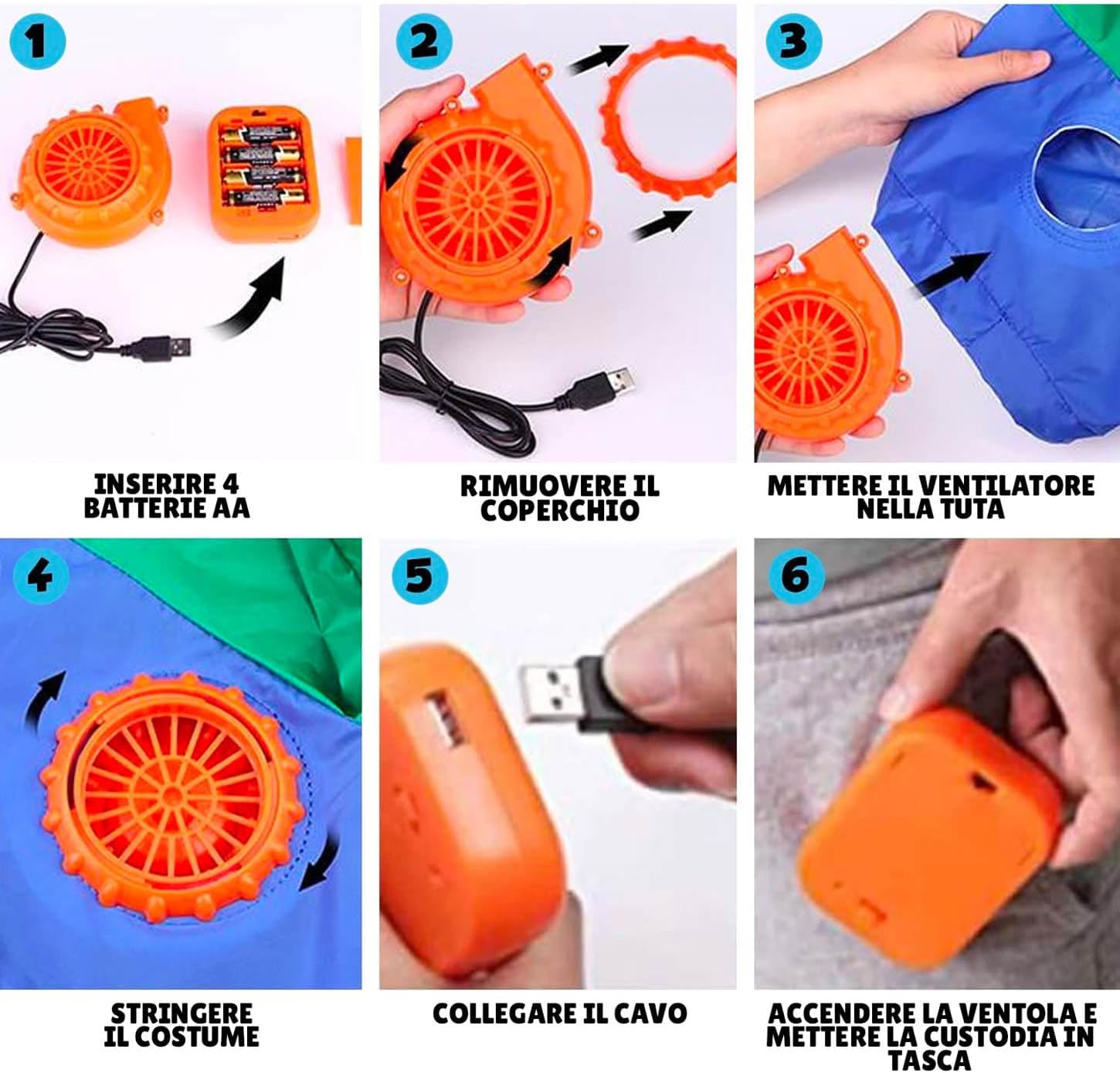 1

INSERIRE 4 BATTERIE AA

2

RIMUOVERE IL COPERCHIO

3

METTERE IL VENTILATORE NELLA TUTA

4

STRINGERE IL COSTUME

5

COLLEGARE IL CAVO

6

ACCENDERE LA VENTOLA E METTERE LA CUSTODIA IN TASCA