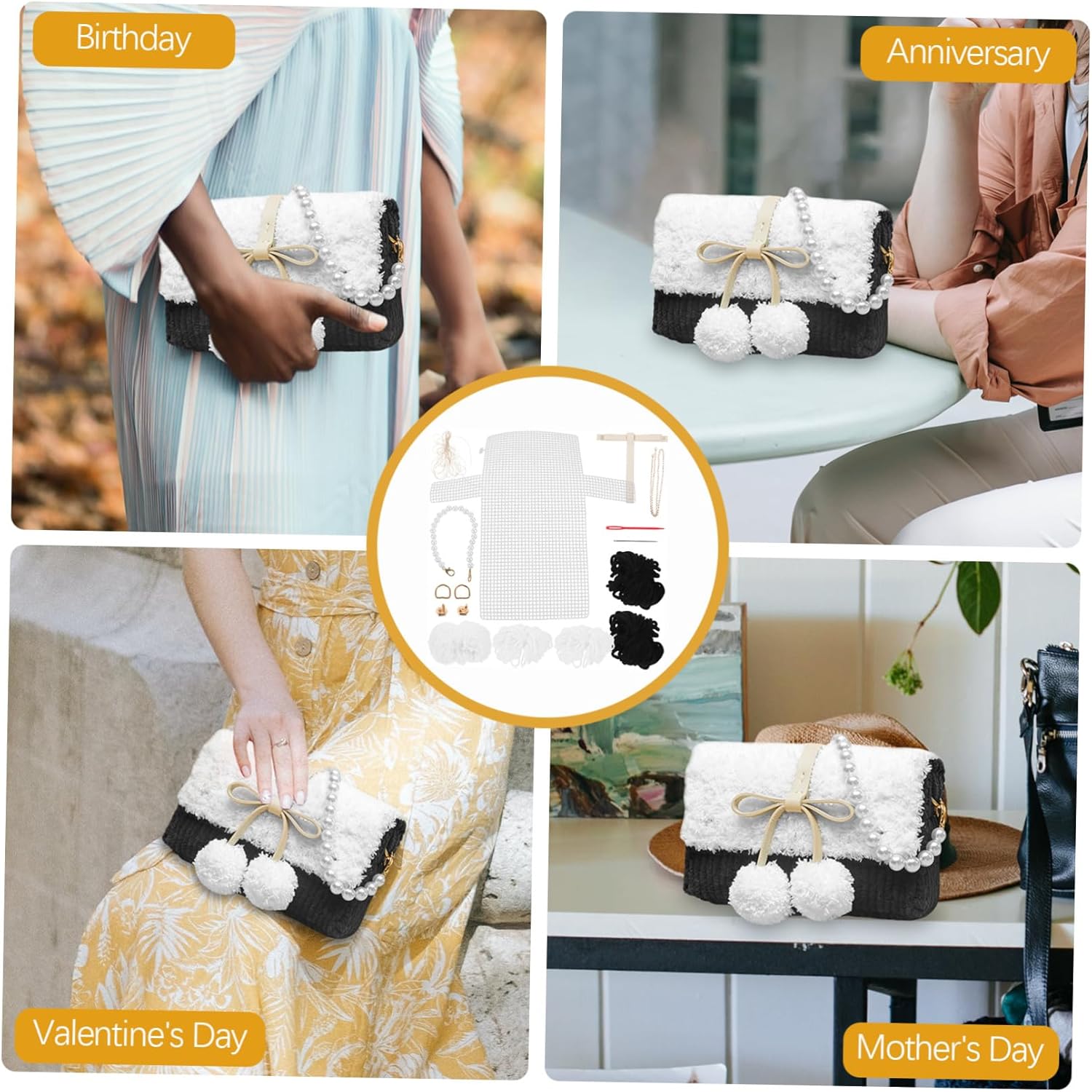 Birthday

Anniversary

Valentine's Day

Mother's Day