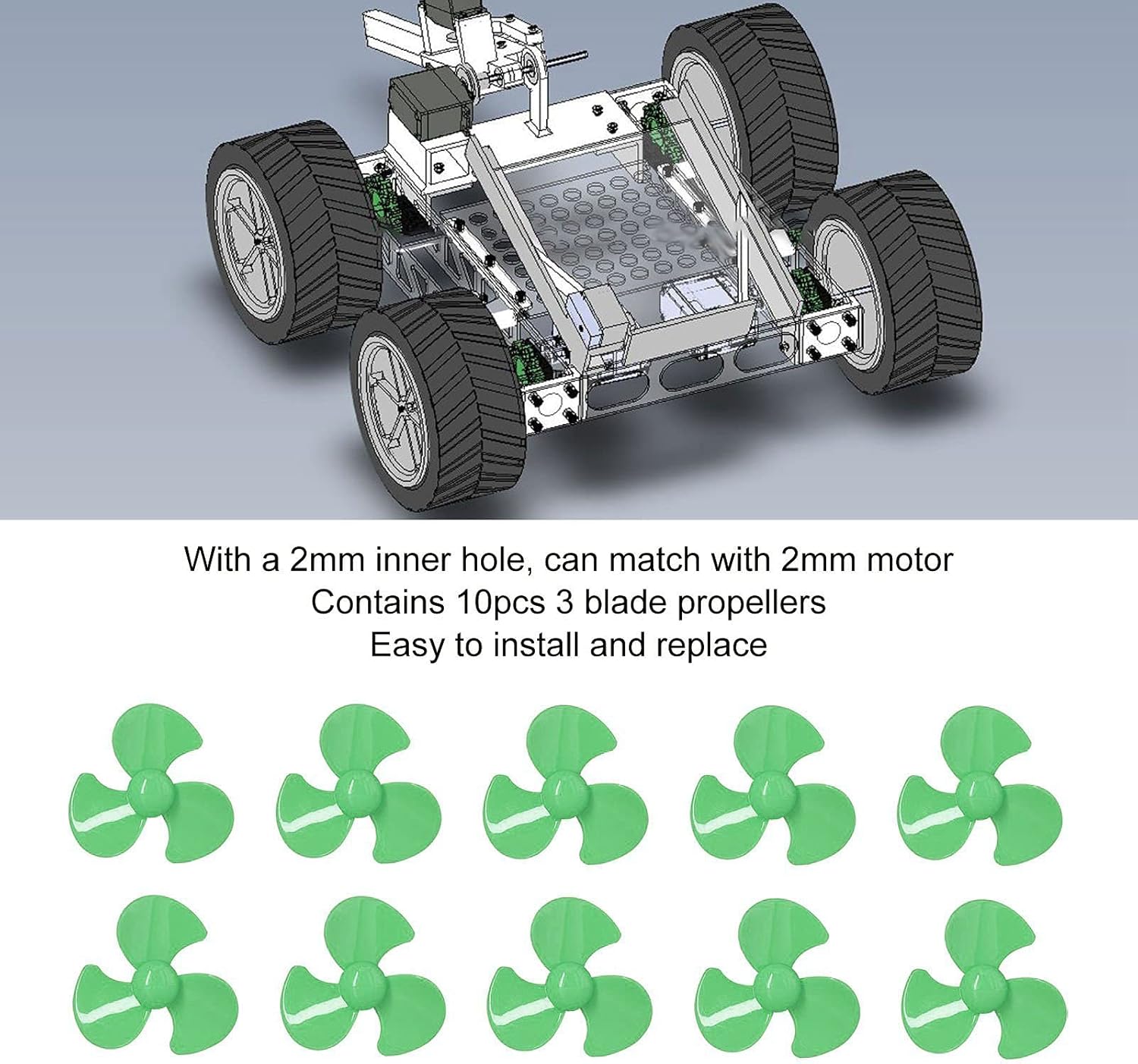 With a 2mm inner hole, can match with 2mm motor
Contains 10pcs 3 blade propellers
Easy to install and replace