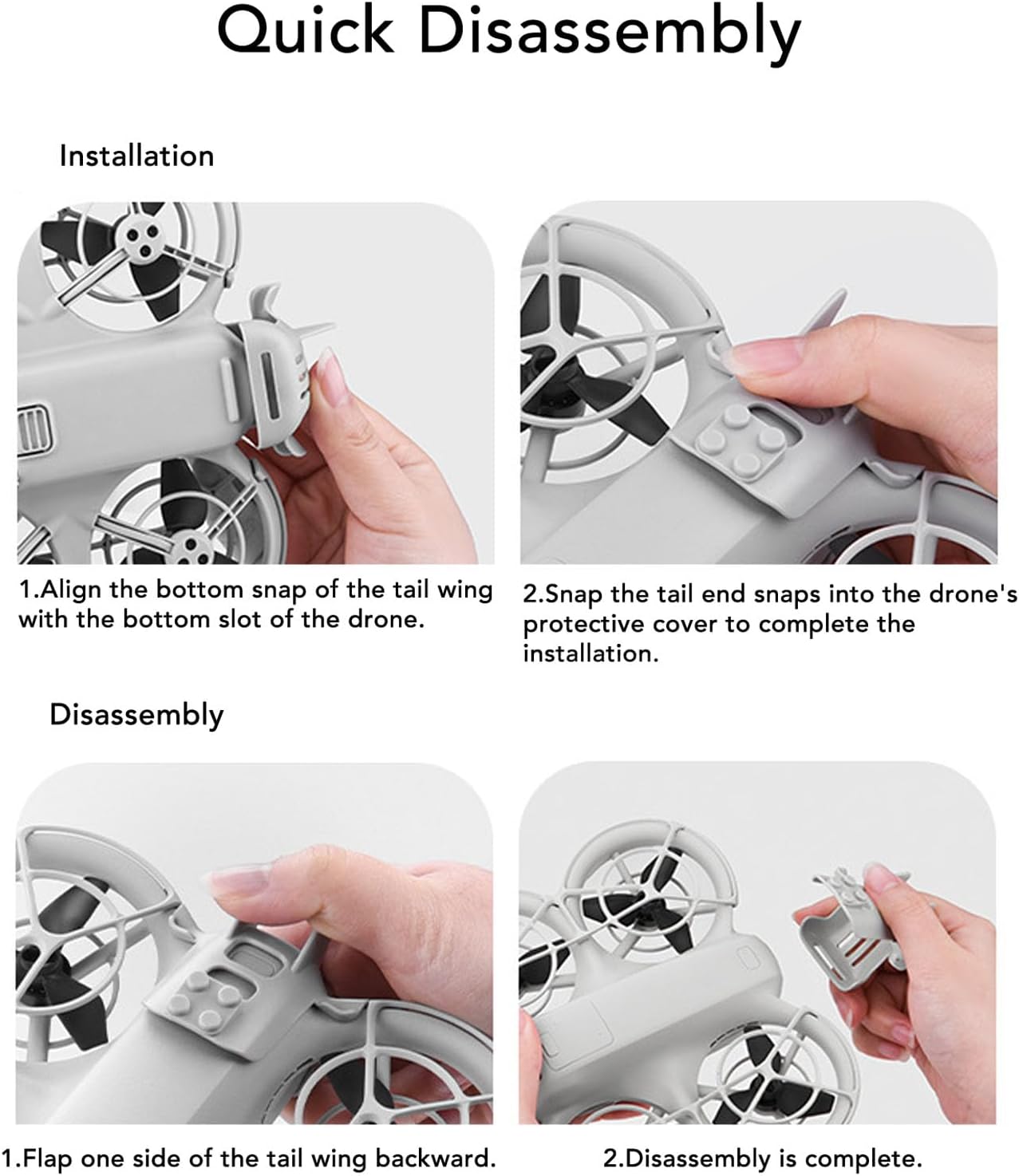 Quick Disassembly

Installation

1.Align the bottom snap of the tail wing with the bottom slot of the drone.

2.Snap the tail end snaps into the drone's protective cover to complete the installation.

Disassembly

1.Flap one side of the tail wing backward.

2.Disassembly is complete.