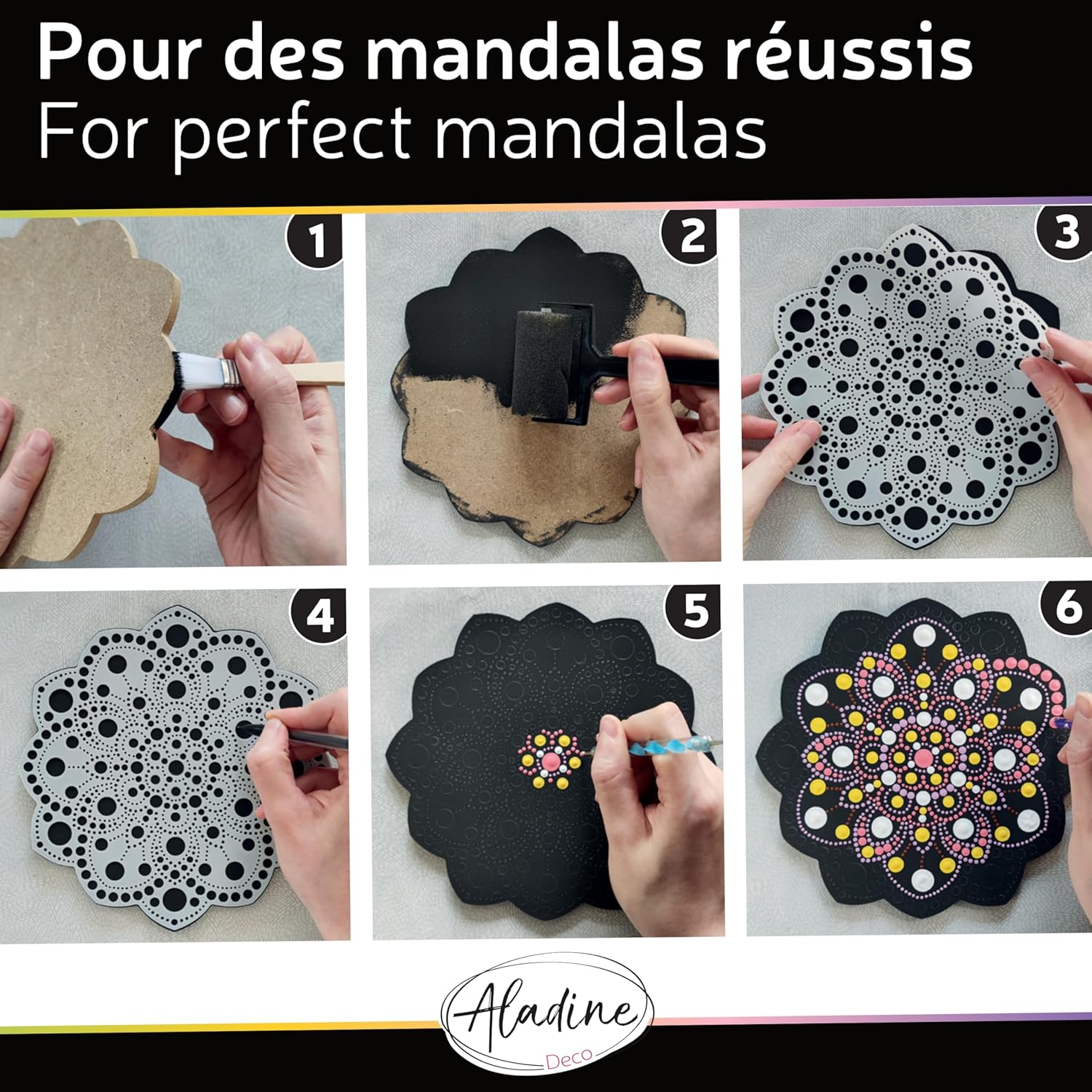 Pour des mandalas réussis
For perfect mandalas

1

2

3

4

5

6

Aladine
Deco