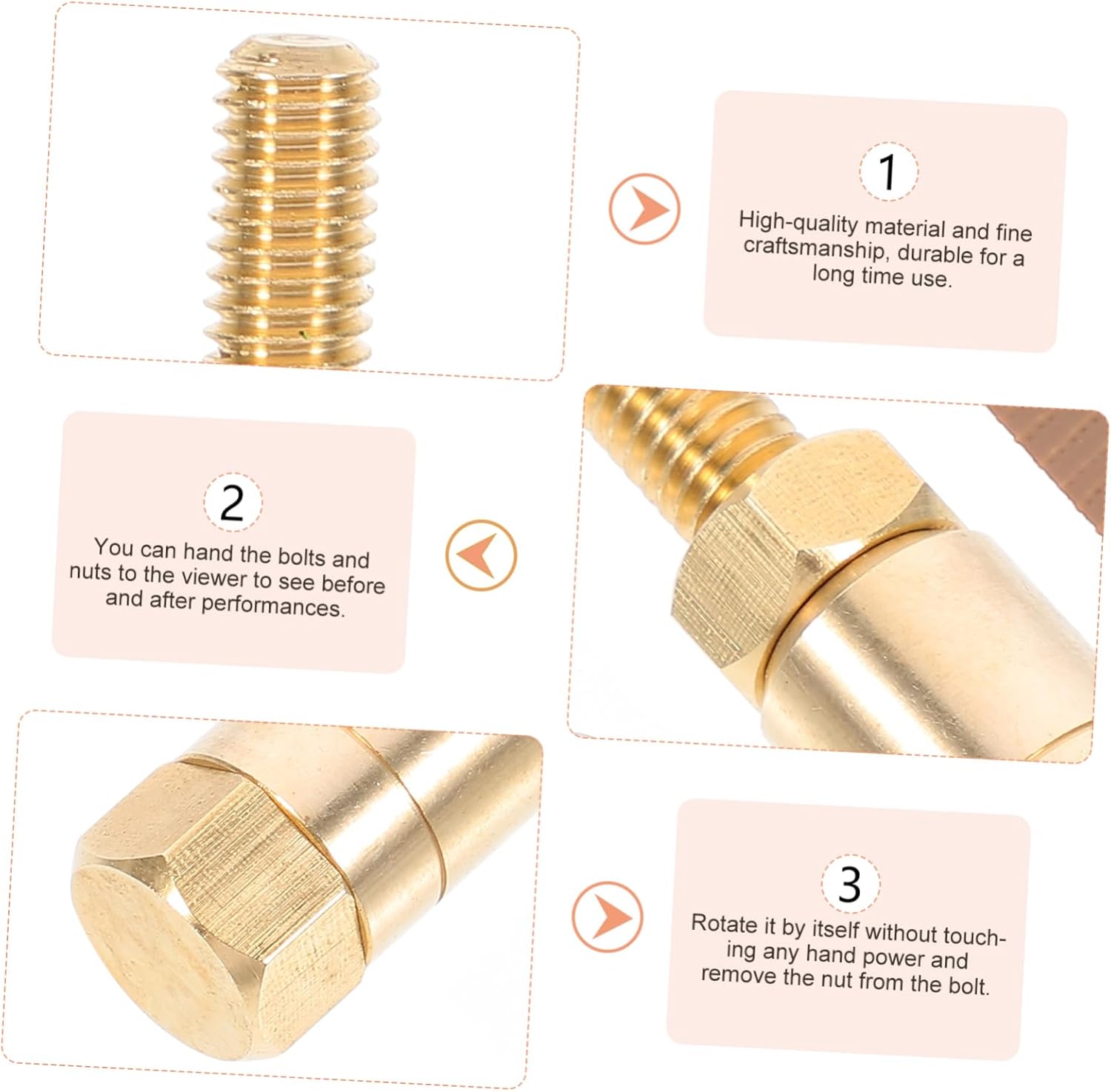 1

High-quality material and fine craftsmanship, durable for a long time use.

2

You can hand the bolts and nuts to the viewer to see before and after performances.

3

Rotate it by itself without touching any hand power and remove the nut from the bolt.