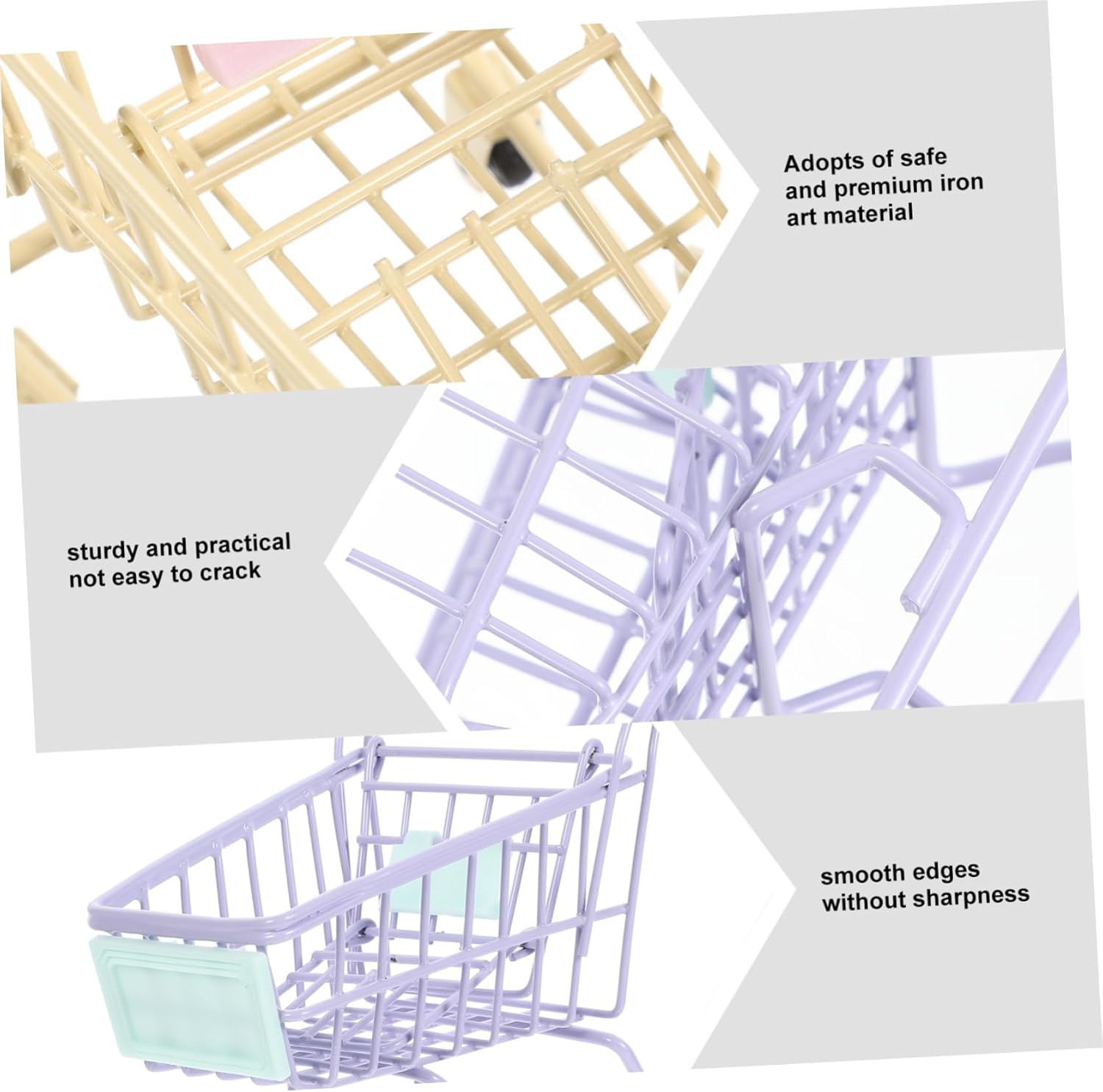 Adopts of safe and premium iron art material

sturdy and practical not easy to crack

smooth edges without sharpness