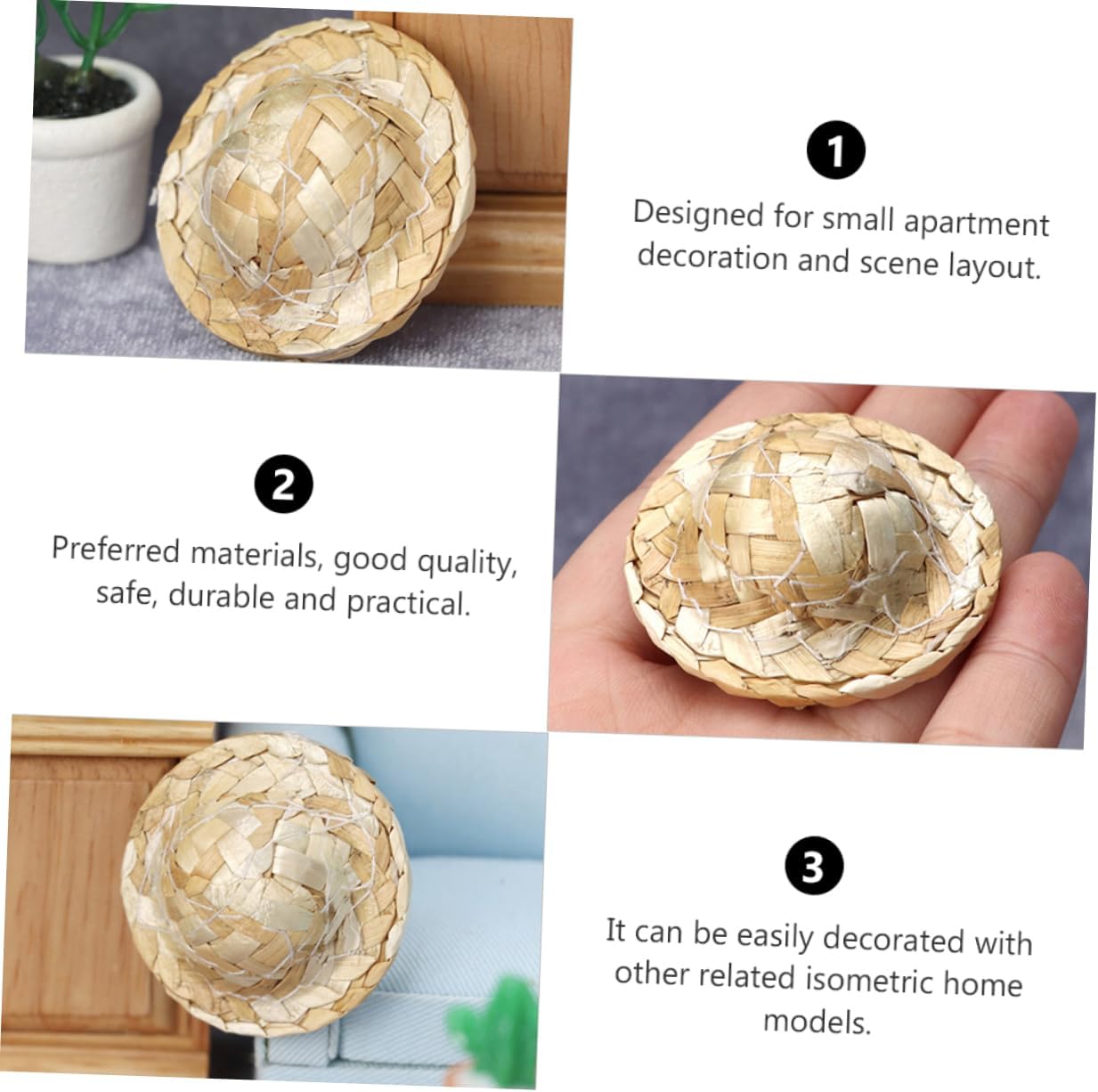 1

Designed for small apartment decoration and scene layout.

2

Preferred materials, good quality, safe, durable and practical.

3

It can be easily decorated with other related isometric home models.