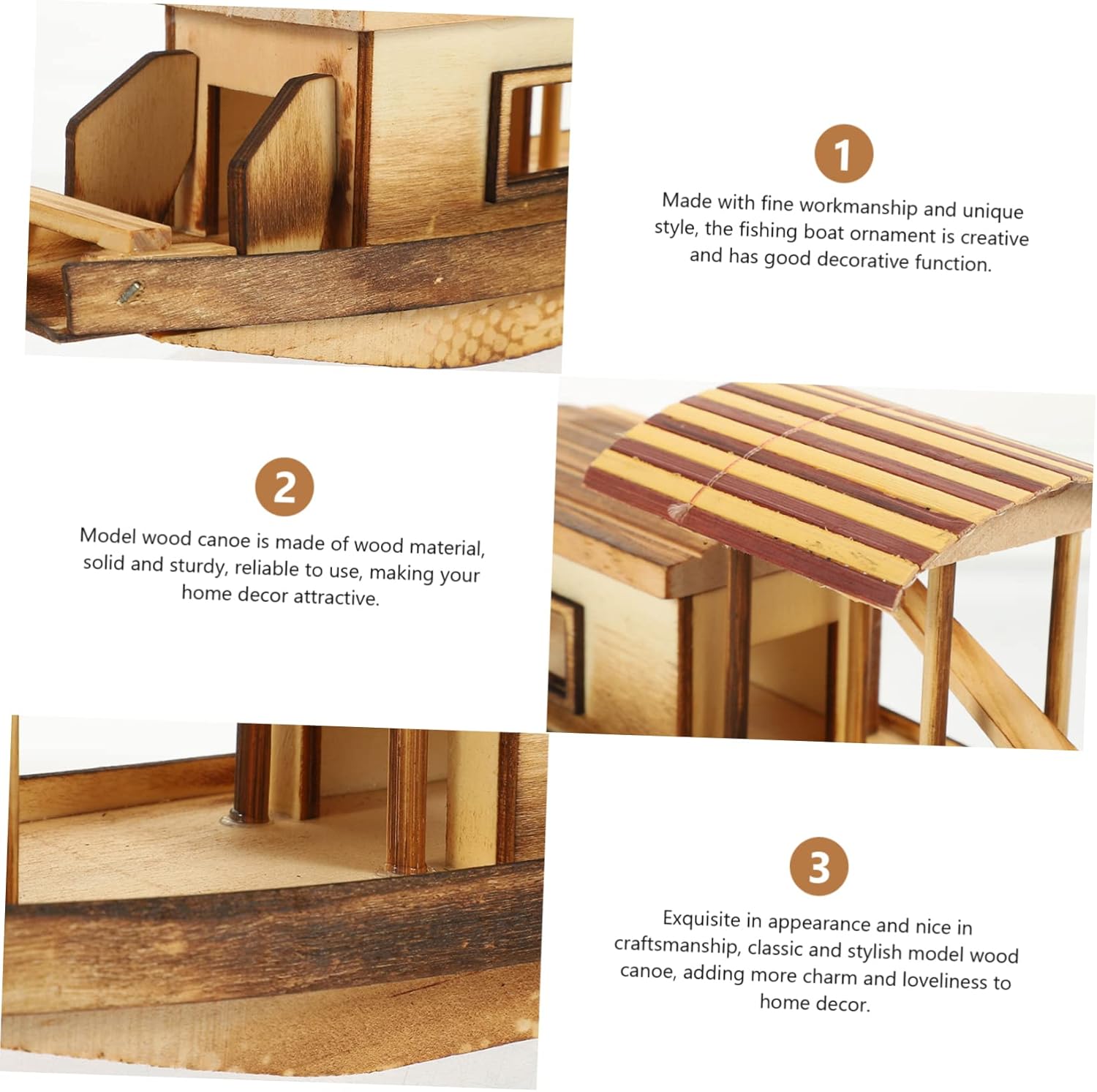 1

Made with fine workmanship and unique style, the fishing boat ornament is creative and has good decorative function.

2

Model wood canoe is made of wood material, solid and sturdy, reliable to use, making your home decor attractive.

3

Exquisite in appearance and nice in craftsmanship, classic and stylish model wood canoe, adding more charm and loveliness to home decor.