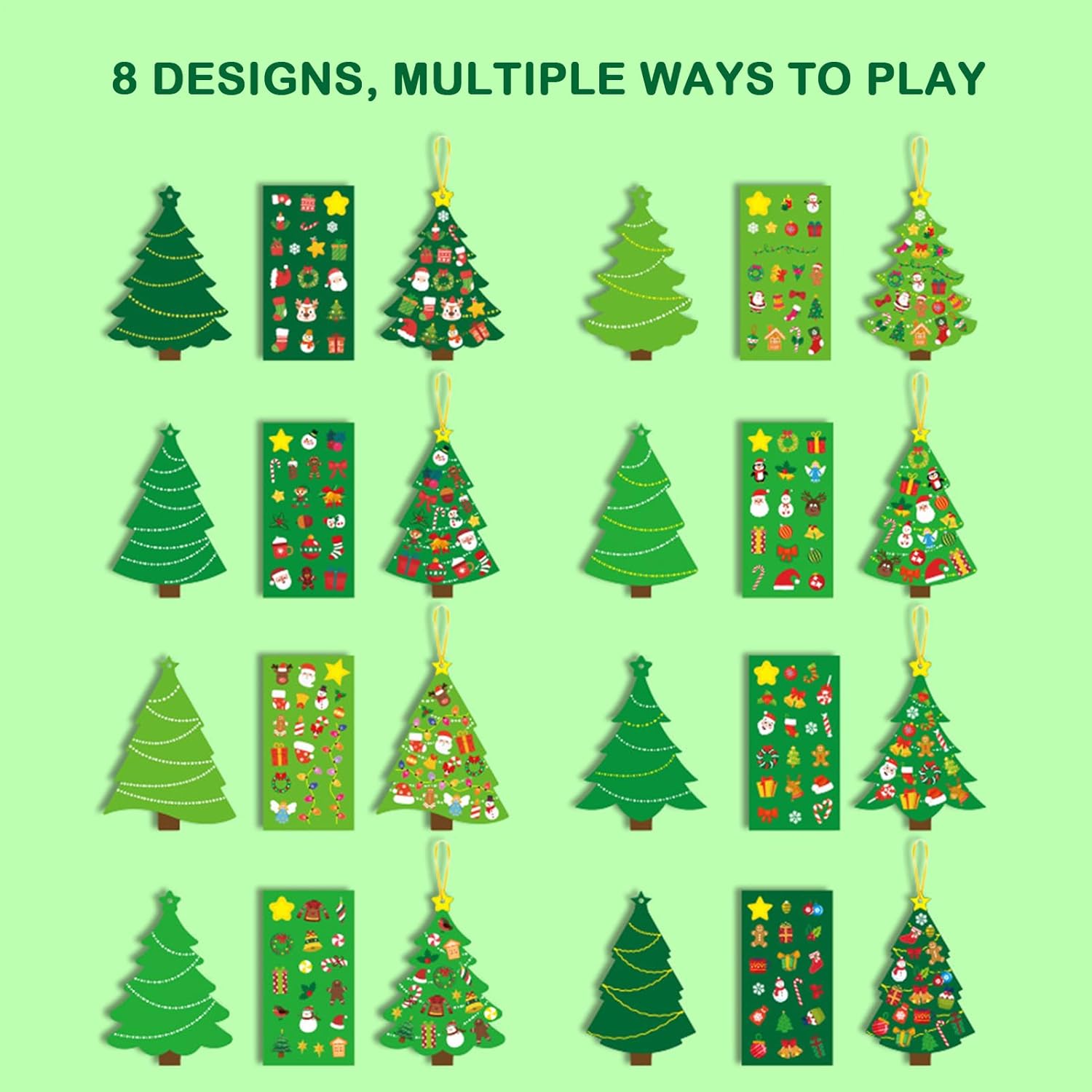 8 DESIGNS, MULTIPLE WAYS TO PLAY