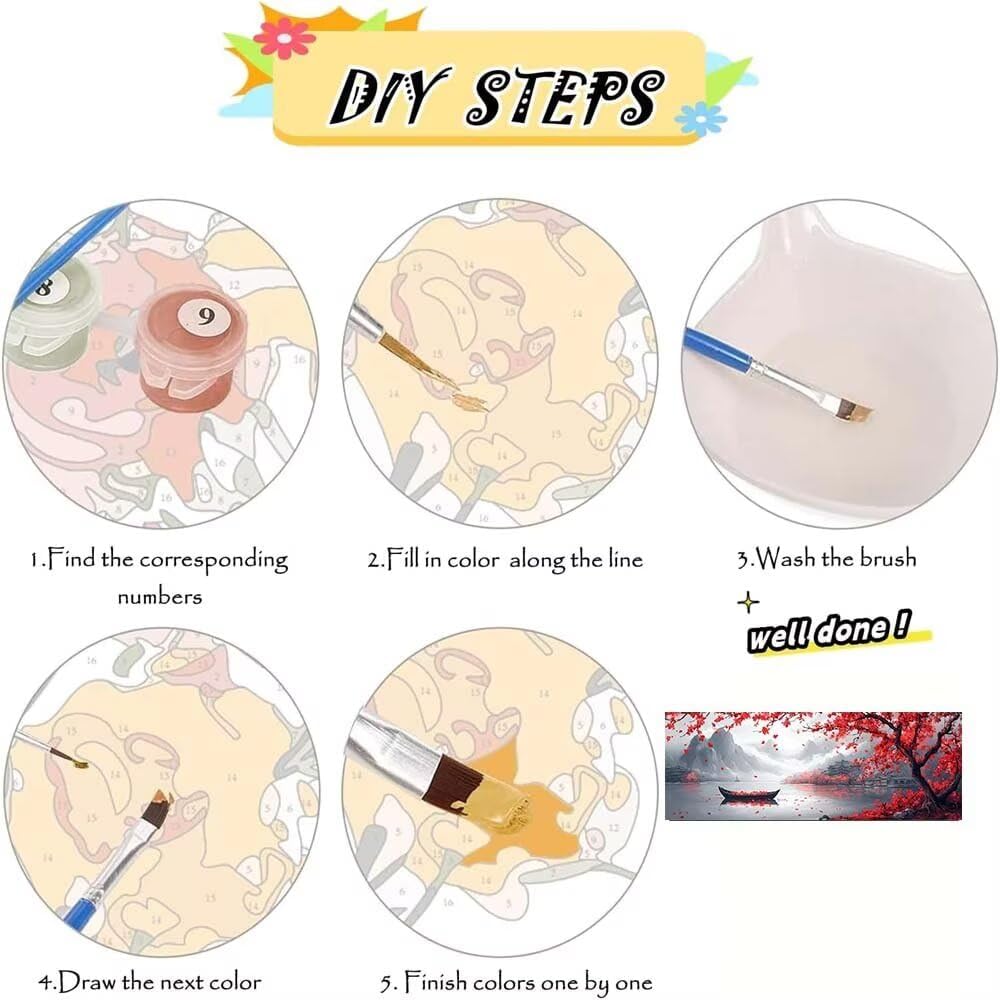 DIY STEPS

8 9

1.Find the corresponding numbers

2.Fill in color along the line

3.Wash the brush

well done !

4.Draw the next color

5. Finish colors one by one