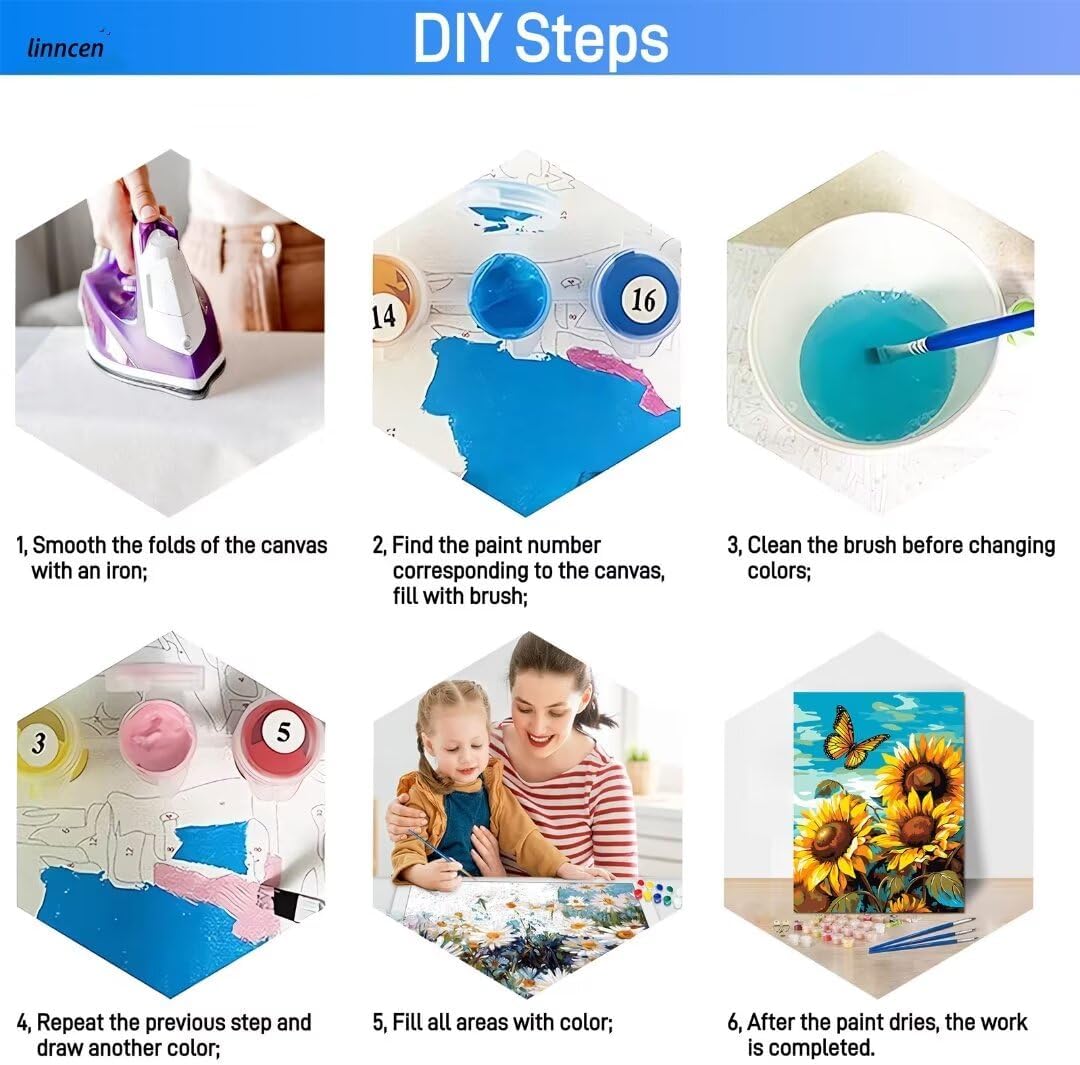 linncen

DIY Steps

14

16

1, Smooth the folds of the canvas with an iron;

2, Find the paint number corresponding to the canvas, fill with brush;

3, Clean the brush before changing colors;

3

5

4, Repeat the previous step and draw another color;

5, Fill all areas with color;

6, After the paint dries, the work is completed.