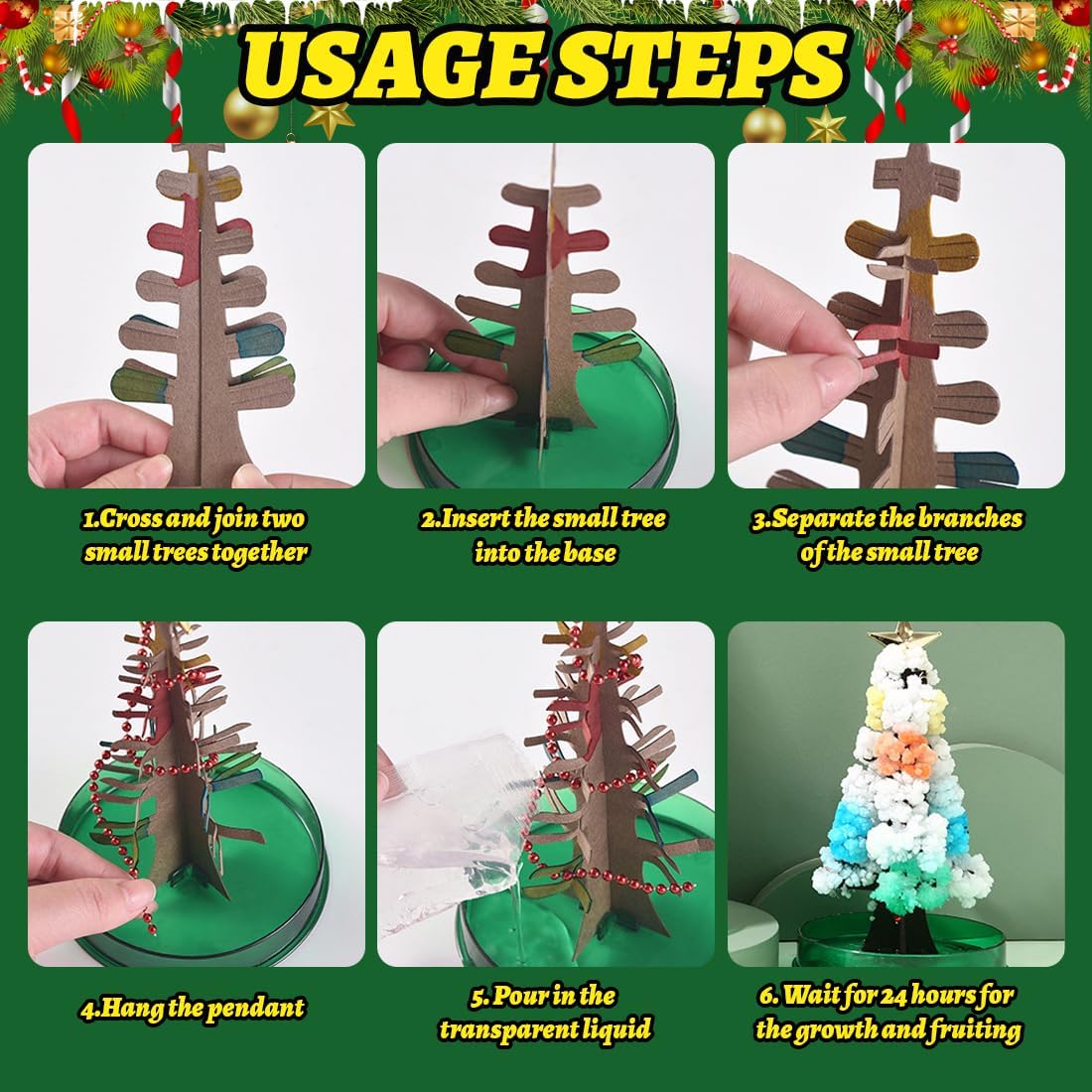 USAGE STEPS

1.Cross and join two small trees together

2.Insert the small tree into the base

3.Separate the branches of the small tree

4.Hang the pendant

5. Pour in the transparent liquid

6. Wait for 24 hours for the growth and fruiting