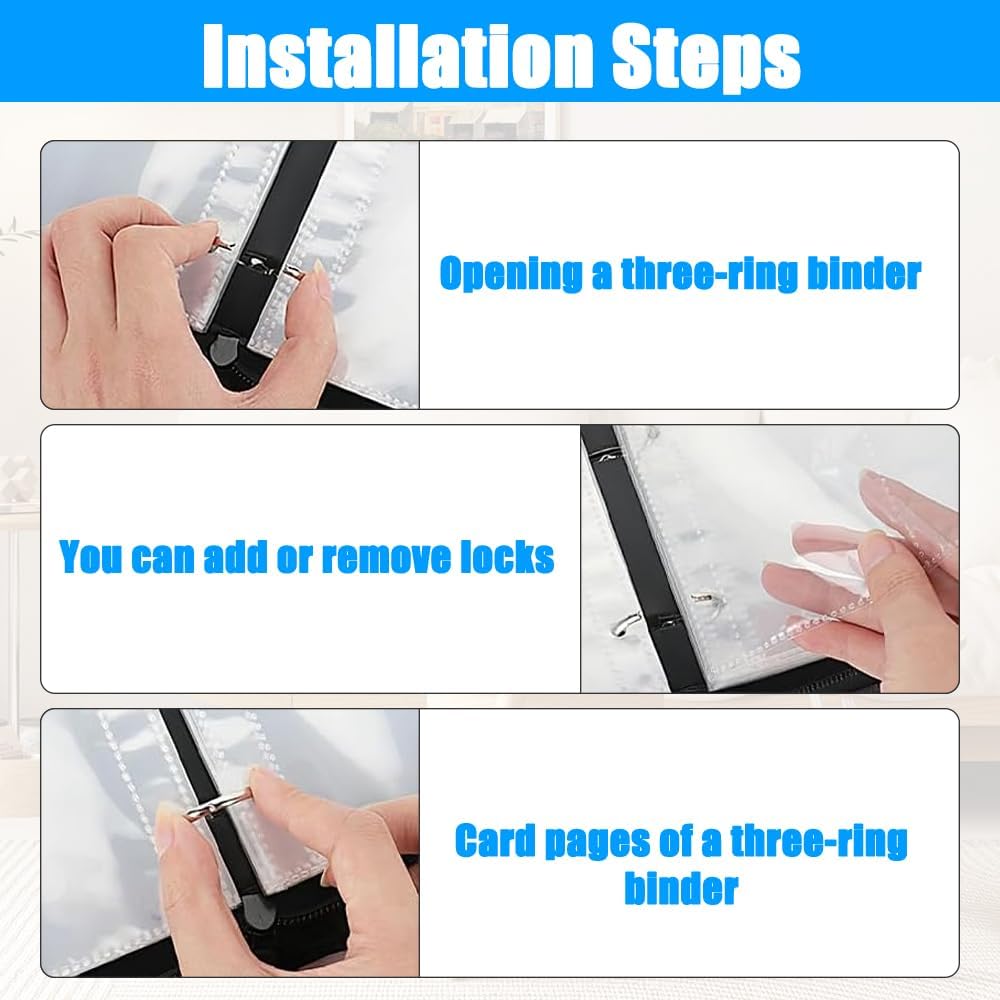 Installation Steps

Opening a three-ring binder

You can add or remove locks

Card pages of a three-ring binder