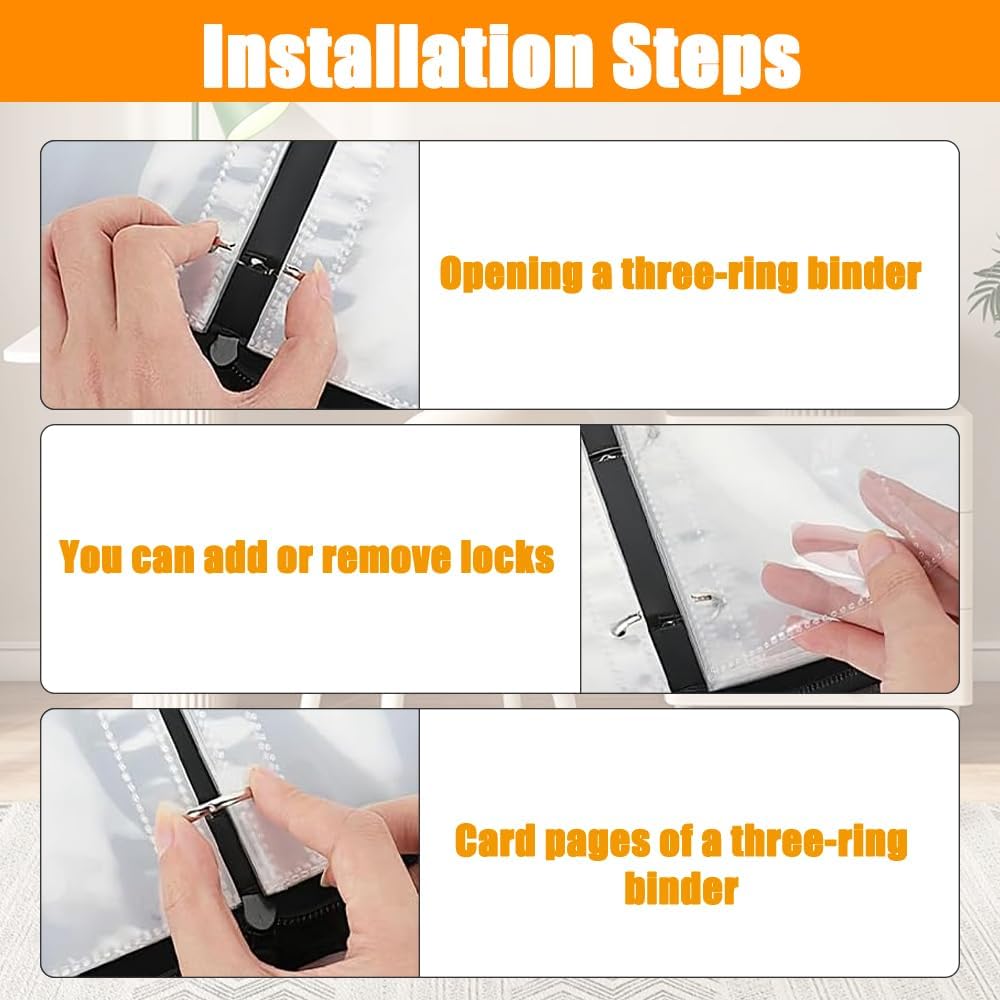 Installation Steps

Opening a three-ring binder

You can add or remove locks

Card pages of a three-ring binder