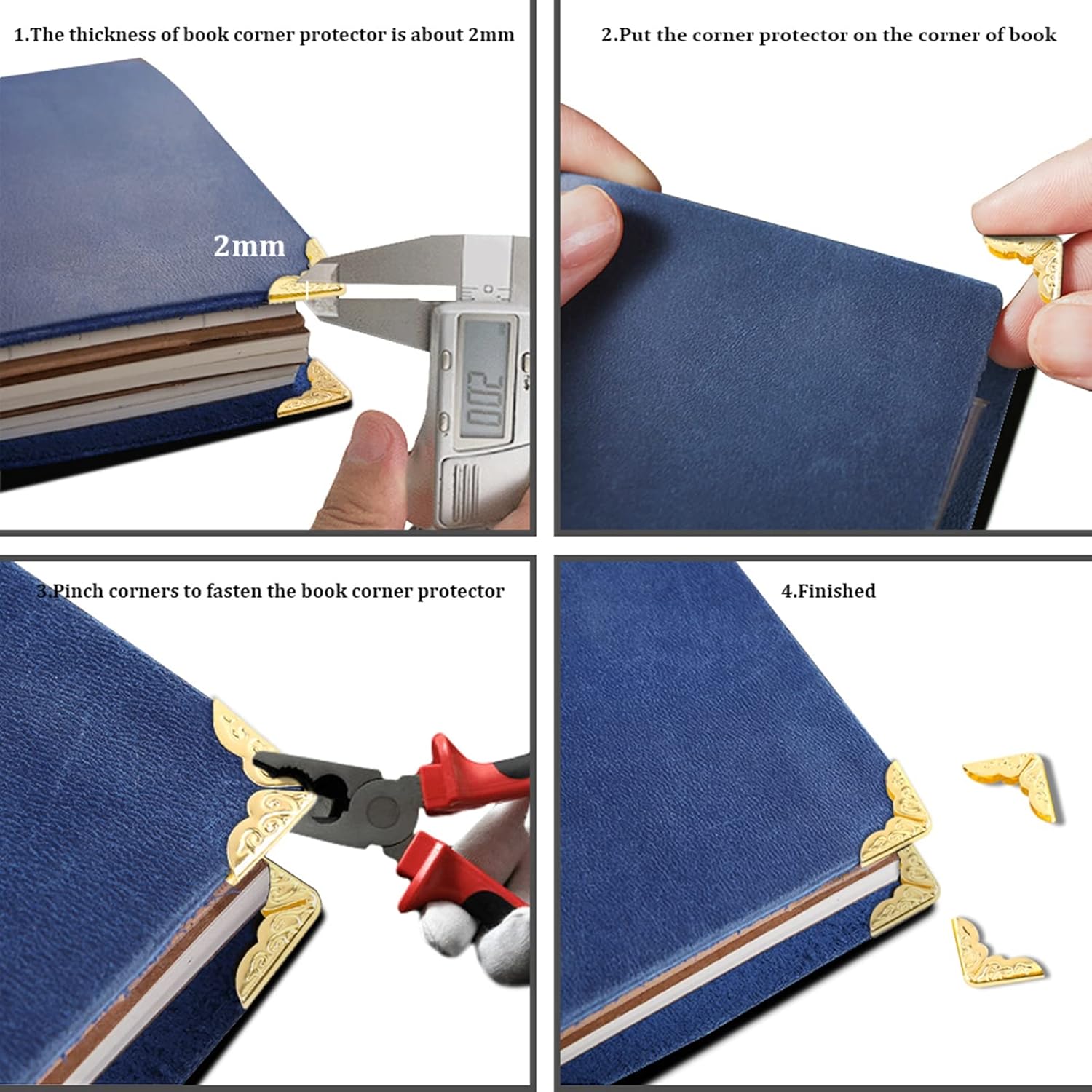 1.The thickness of book corner protector is about 2mm

2mm

2.00

2.Put the corner protector on the corner of book

3.Pinch corners to fasten the book corner protector

4.Finished