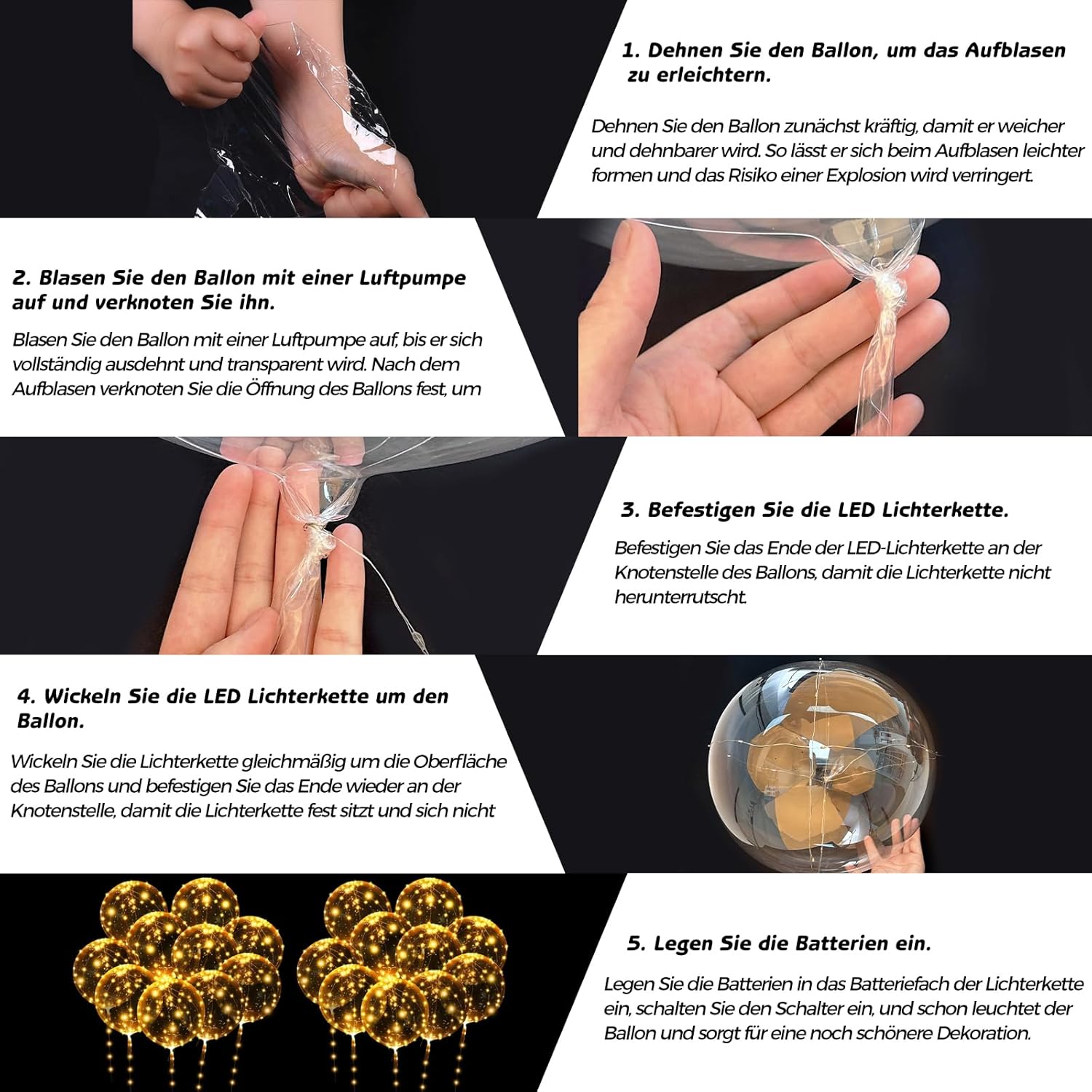 1. Dehnen Sie den Ballon, um das Aufblasen zu erleichtern.

Dehnen Sie den Ballon zunächst kräftig, damit er weicher und dehnbarer wird. So lässt er sich beim Aufblasen leichter formen und das Risiko einer Explosion wird verringert.

2. Blasen Sie den Ballon mit einer Luftpumpe auf und verknoten Sie ihn.

Blasen Sie den Ballon mit einer Luftpumpe auf, bis er sich vollständig ausdehnt und transparent wird. Nach dem Aufblasen verknoten Sie die Öffnung des Ballons fest, um

3. Befestigen Sie die LED Lichterkette.

Befestigen Sie das Ende der LED-Lichterkette an der Knotenstelle des Ballons, damit die Lichterkette nicht herunterrutscht.

4. Wickeln Sie die LED Lichterkette um den Ballon.

Wickeln Sie die Lichterkette gleichmäßig um die Oberfläche des Ballons und befestigen Sie das Ende wieder an der Knotenstelle, damit die Lichterkette fest sitzt und sich nicht

5. Legen Sie die Batterien ein.

Legen Sie die Batterien in das Batteriefach der Lichterkette ein, schalten Sie den Schalter ein, und schon leuchtet der Ballon und sorgt für eine noch schönere Dekoration.