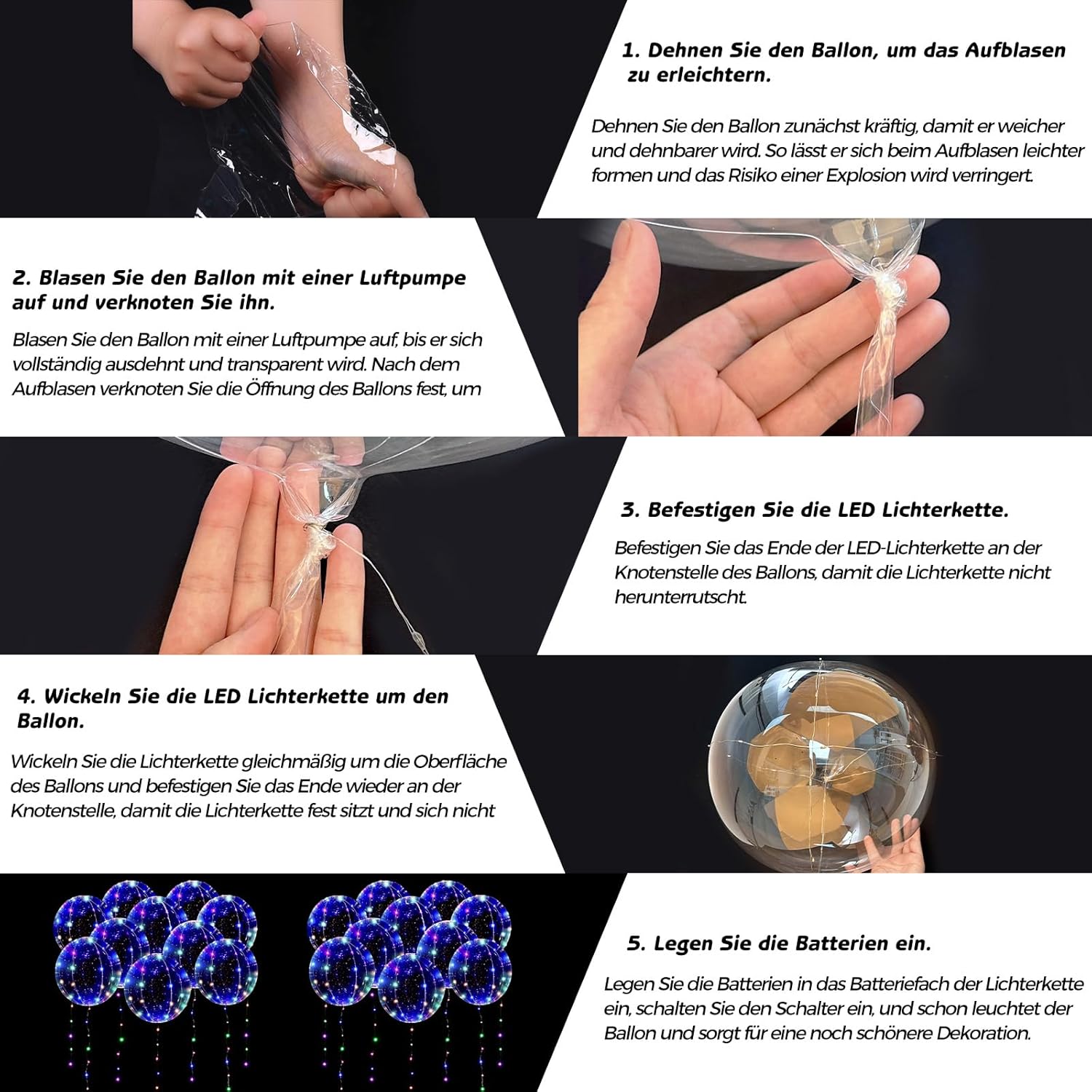 1. Dehnen Sie den Ballon, um das Aufblasen zu erleichtern.

Dehnen Sie den Ballon zunächst kräftig, damit er weicher und dehnbarer wird. So lässt er sich beim Aufblasen leichter formen und das Risiko einer Explosion wird verringert.

2. Blasen Sie den Ballon mit einer Luftpumpe auf und verknoten Sie ihn.

Blasen Sie den Ballon mit einer Luftpumpe auf, bis er sich vollständig ausdehnt und transparent wird. Nach dem Aufblasen verknoten Sie die Öffnung des Ballons fest, um

3. Befestigen Sie die LED Lichterkette.

Befestigen Sie das Ende der LED-Lichterkette an der Knotenstelle des Ballons, damit die Lichterkette nicht herunterrutscht.

4. Wickeln Sie die LED Lichterkette um den Ballon.

Wickeln Sie die Lichterkette gleichmäßig um die Oberfläche des Ballons und befestigen Sie das Ende wieder an der Knotenstelle, damit die Lichterkette fest sitzt und sich nicht

5. Legen Sie die Batterien ein.

Legen Sie die Batterien in das Batteriefach der Lichterkette ein, schalten Sie den Schalter ein, und schon leuchtet der Ballon und sorgt für eine noch schönere Dekoration.