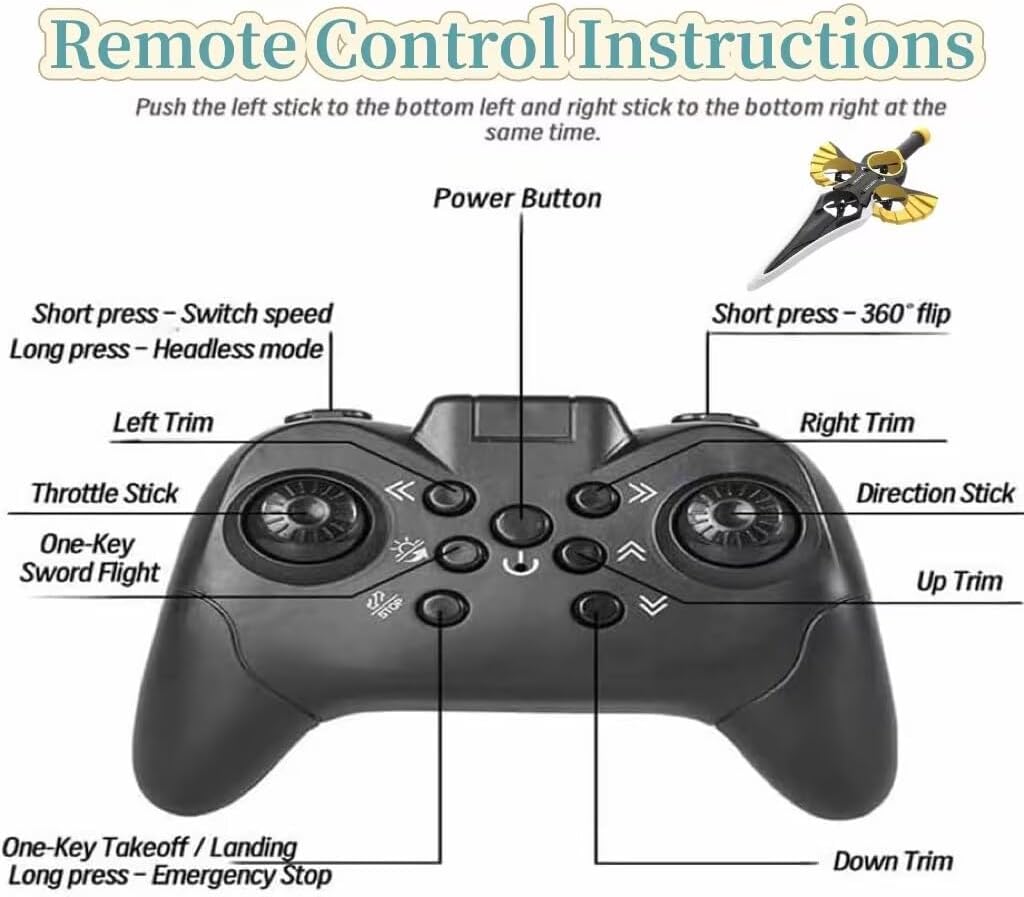 Remote Control Instructions

Push the left stick to the bottom left and right stick to the bottom right at the same time.

Power Button

Short press – Switch speed
Long press – Headless mode

Short press – 360° flip

Left Trim

Right Trim

Throttle Stick

Direction Stick

One-Key Sword Flight

Up Trim

STOP

One-Key Takeoff / Landing
Long press – Emergency Stop

Down Trim