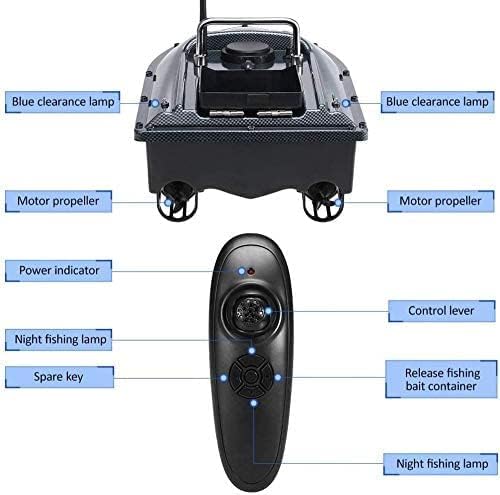 Blue clearance lamp

Blue clearance lamp

Motor propeller

Motor propeller

Power indicator

Control lever

Night fishing lamp

Spare key

Release fishing bait container

Night fishing lamp