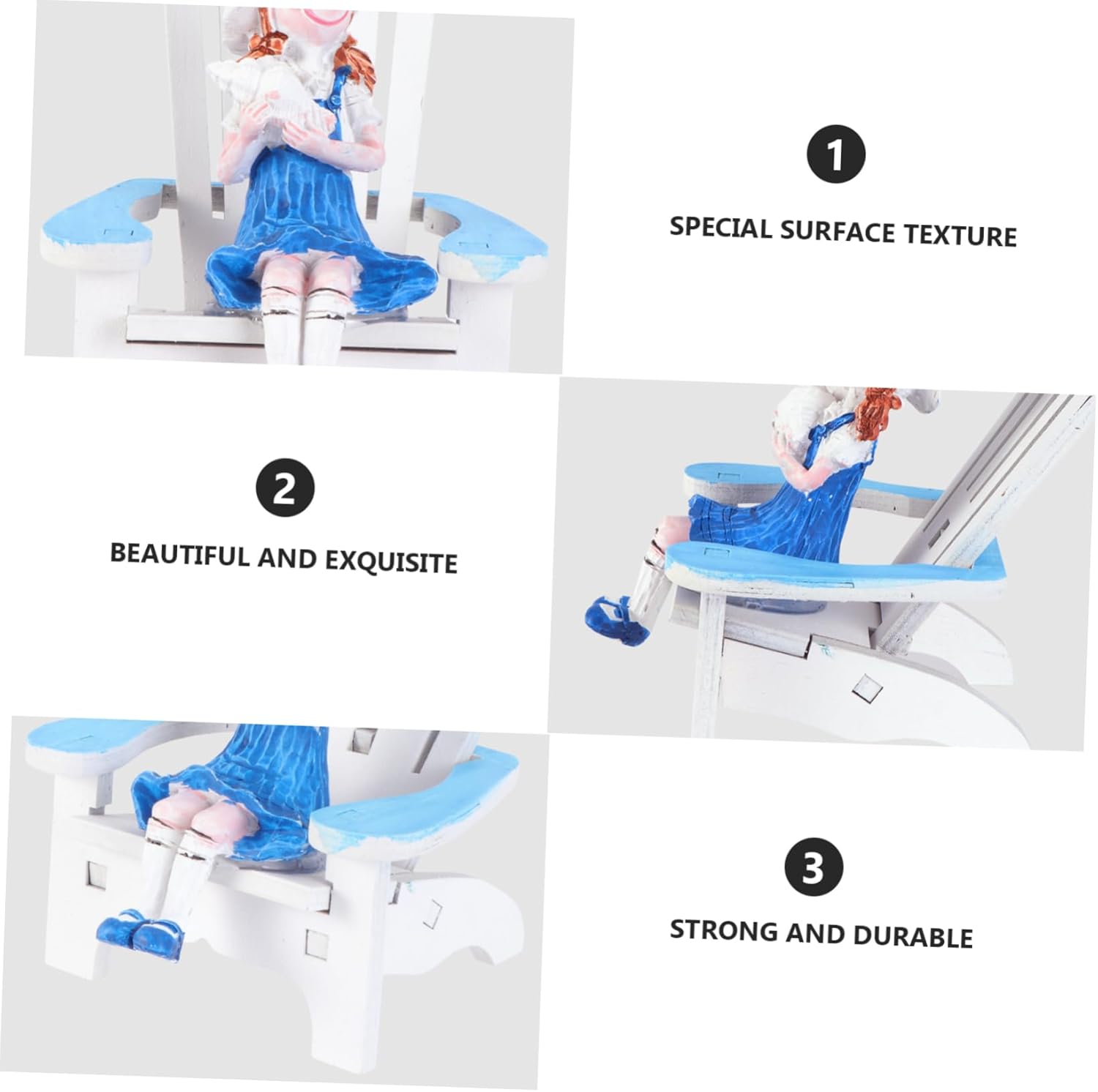 1

SPECIAL SURFACE TEXTURE

2

BEAUTIFUL AND EXQUISITE

3

STRONG AND DURABLE