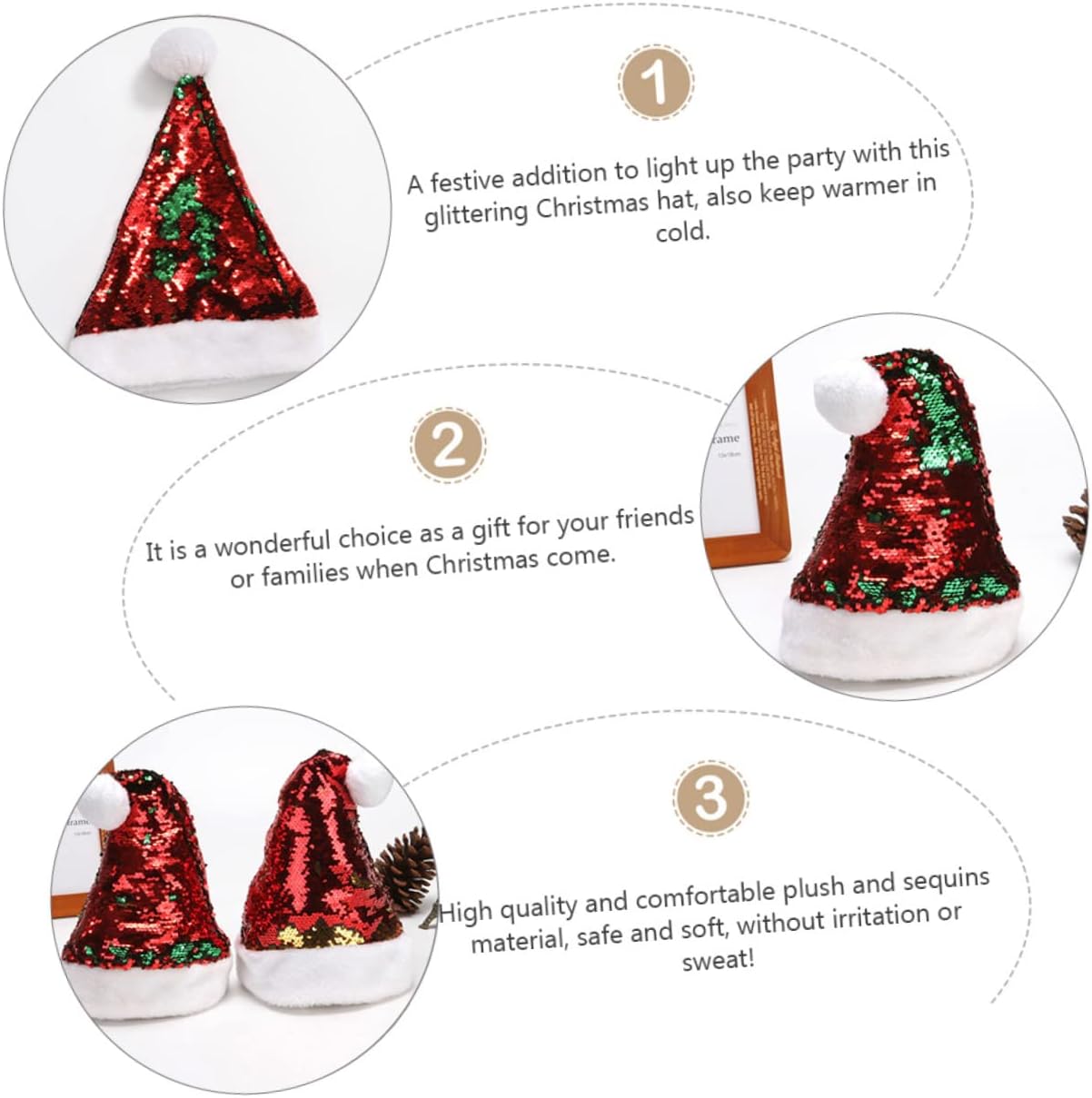 1

A festive addition to light up the party with this glittering Christmas hat, also keep warmer in cold.

2

It is a wonderful choice as a gift for your friends or families when Christmas come.

rame

3

High quality and comfortable plush and sequins material, safe and soft, without irritation or sweat!