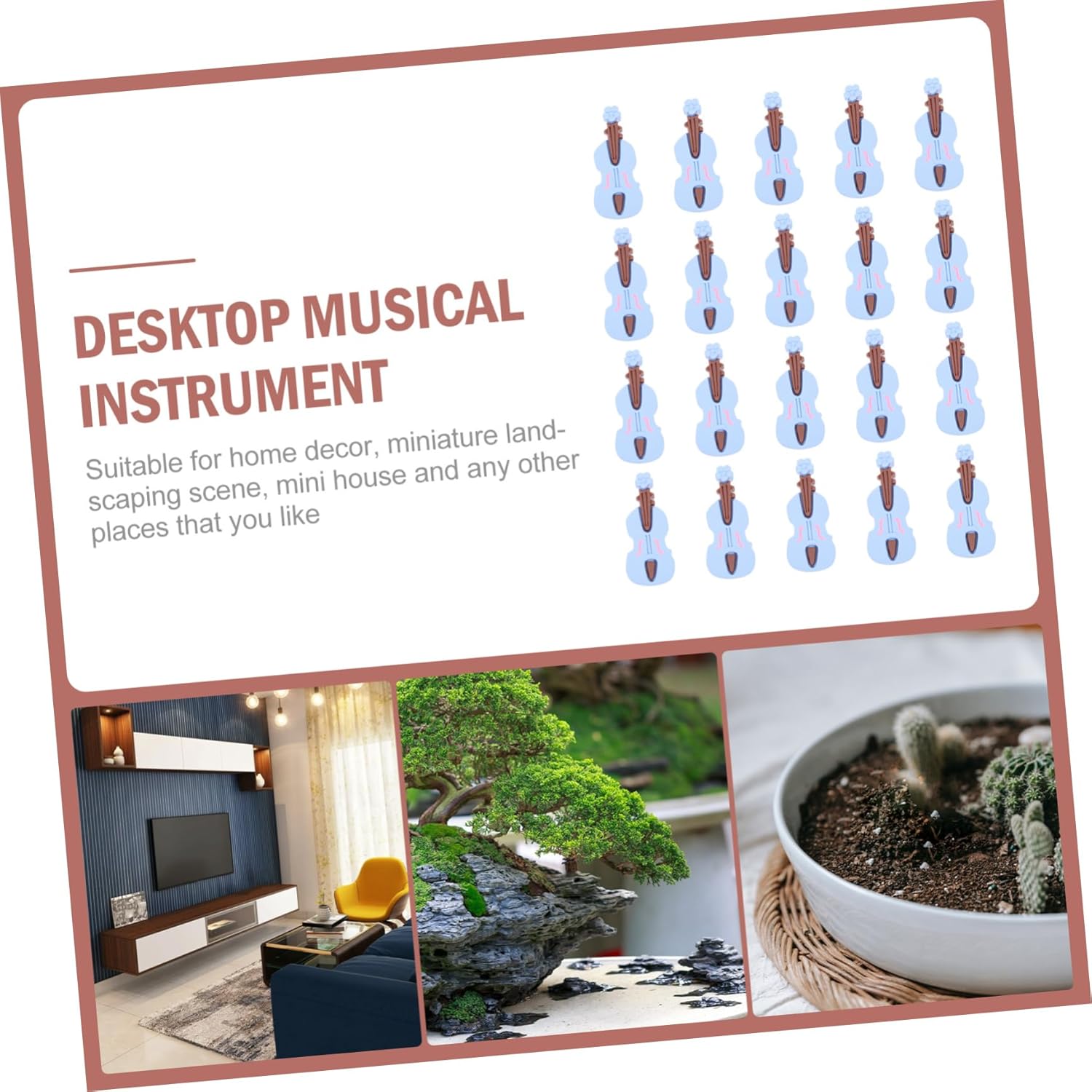 DESKTOP MUSICAL INSTRUMENT

Suitable for home decor, miniature landscaping scene, mini house and any other places that you like