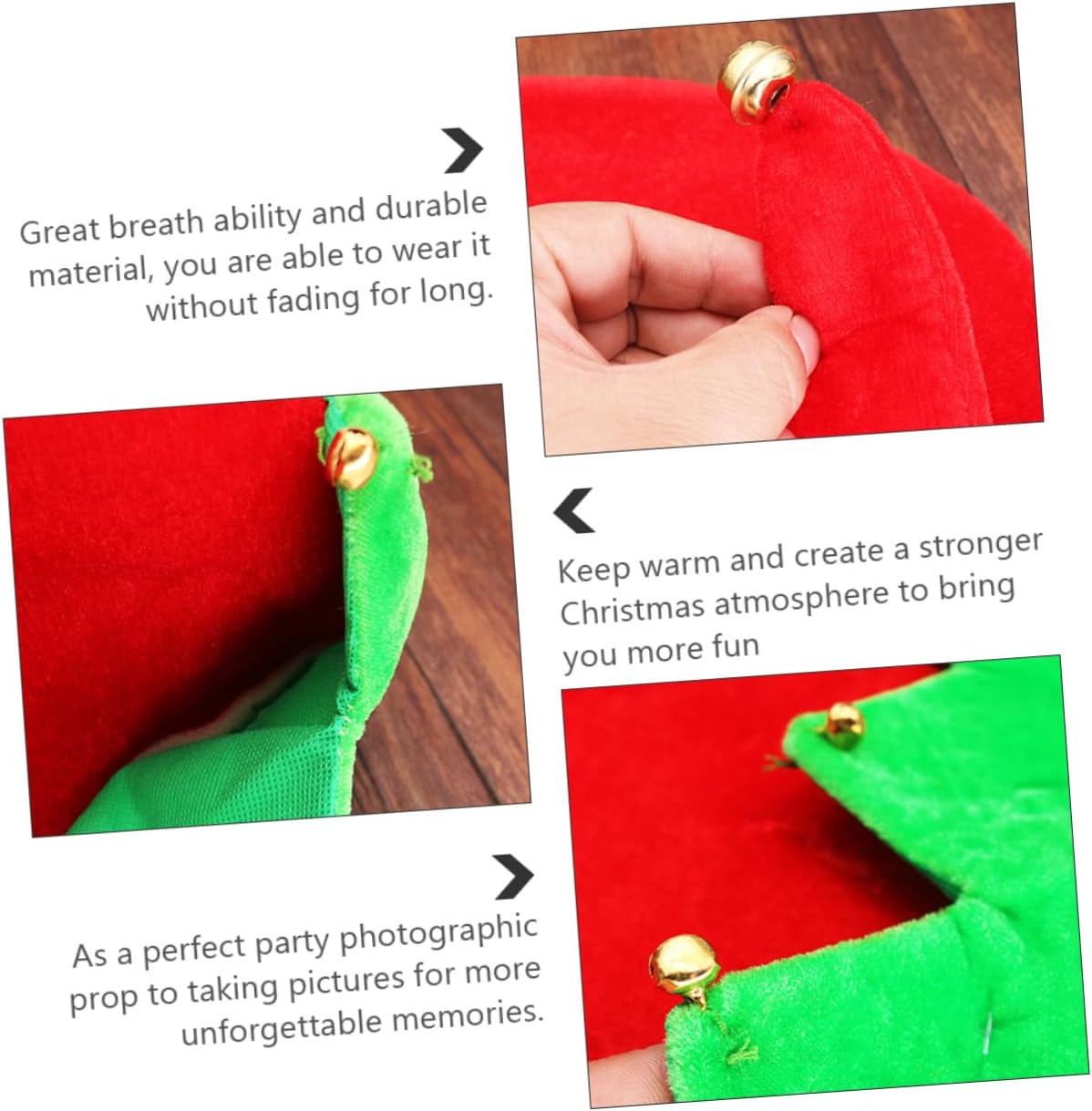 Great breath ability and durable material, you are able to wear it without fading for long.

Keep warm and create a stronger Christmas atmosphere to bring you more fun

As a perfect party photographic prop to taking pictures for more unforgettable memories.