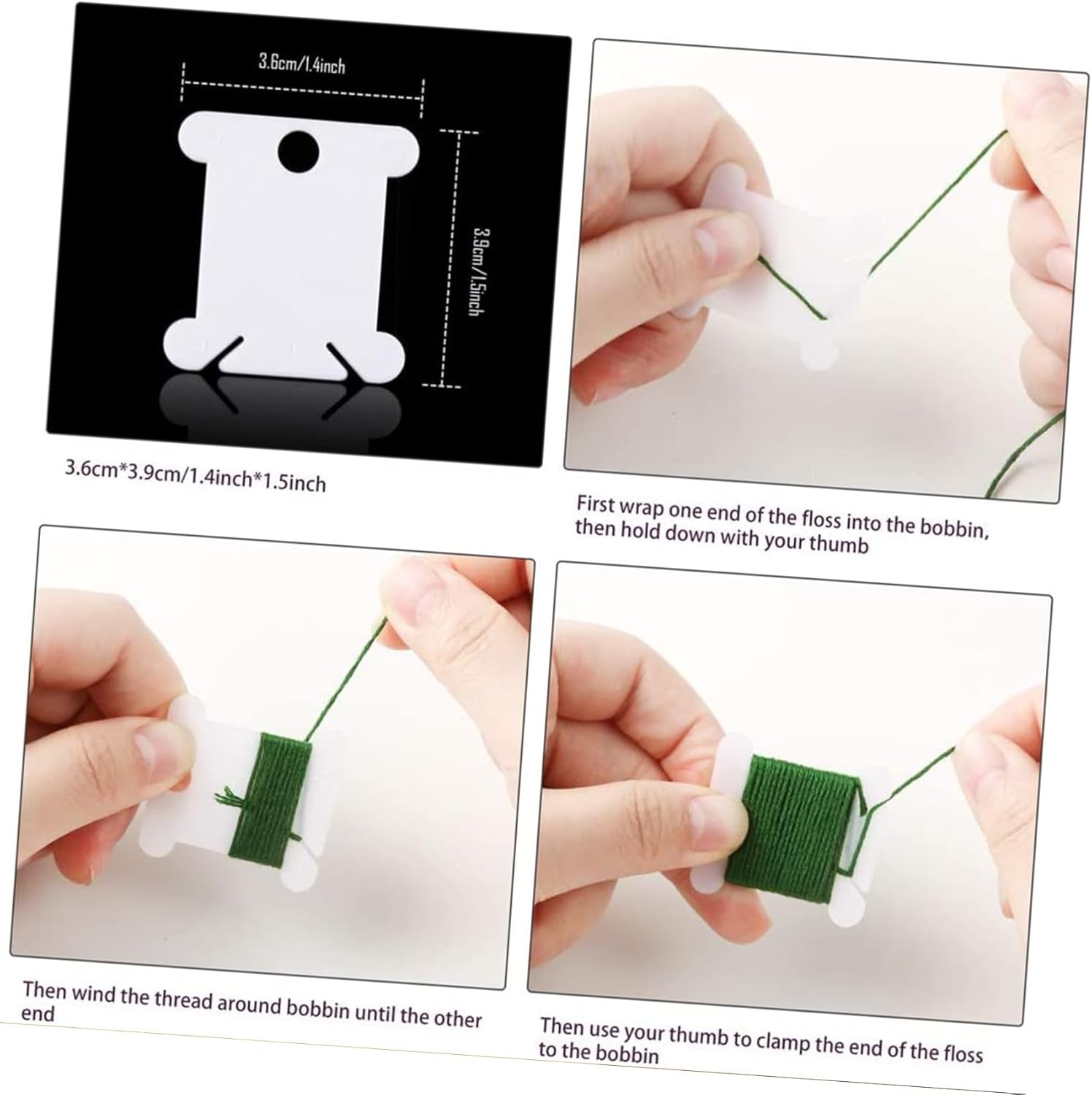 3.6cm/1.4inch

3.9cm/1.5inch

3.6cm*3.9cm/1.4inch*1.5inch

First wrap one end of the floss into the bobbin, then hold down with your thumb

Then wind the thread around bobbin until the other end

Then use your thumb to clamp the end of the floss to the bobbin