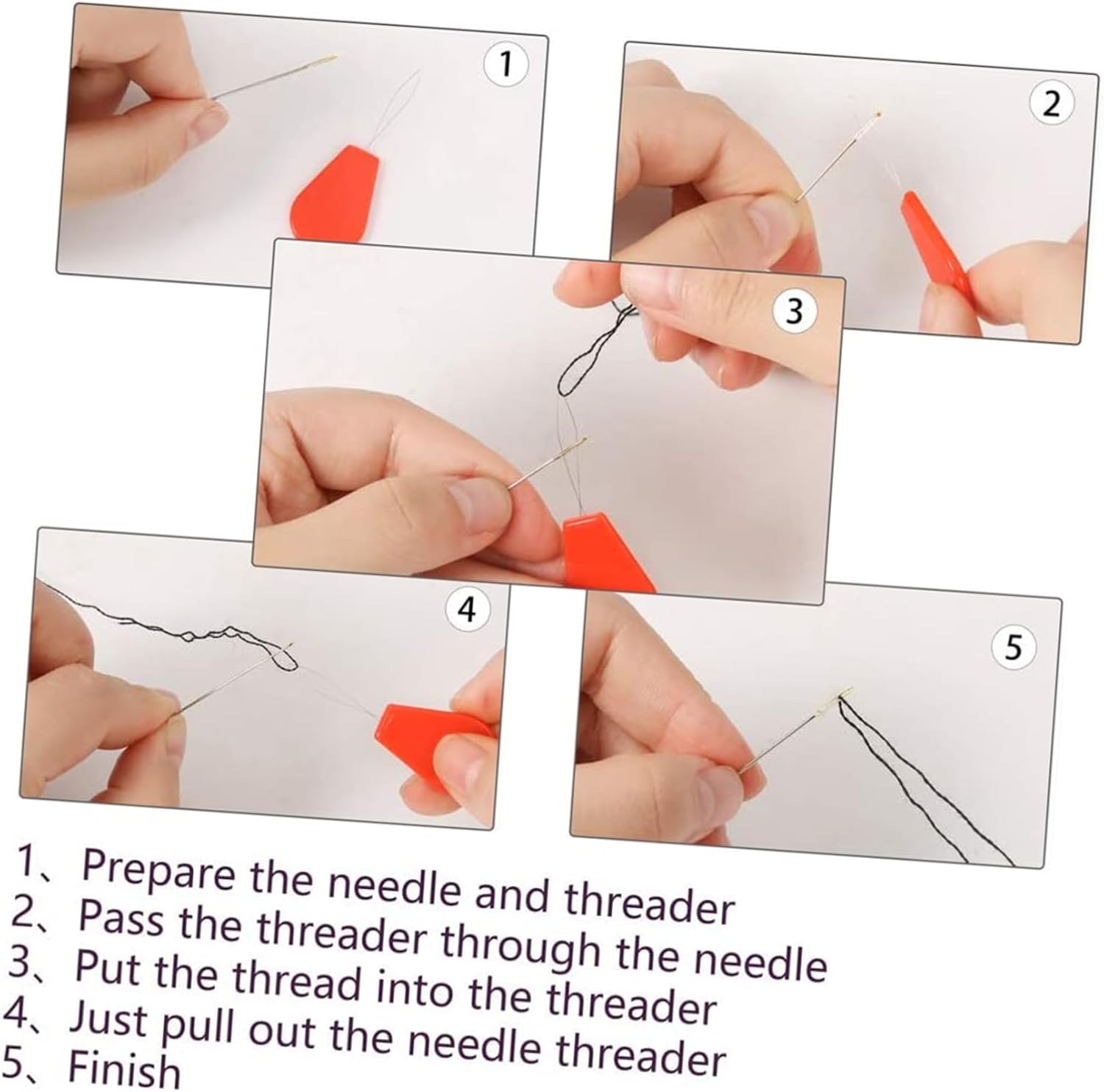 1

2

3

4

5

1、Prepare the needle and threader
2、Pass the threader through the needle
3、Put the thread into the threader
4、Just pull out the needle threader
5、Finish