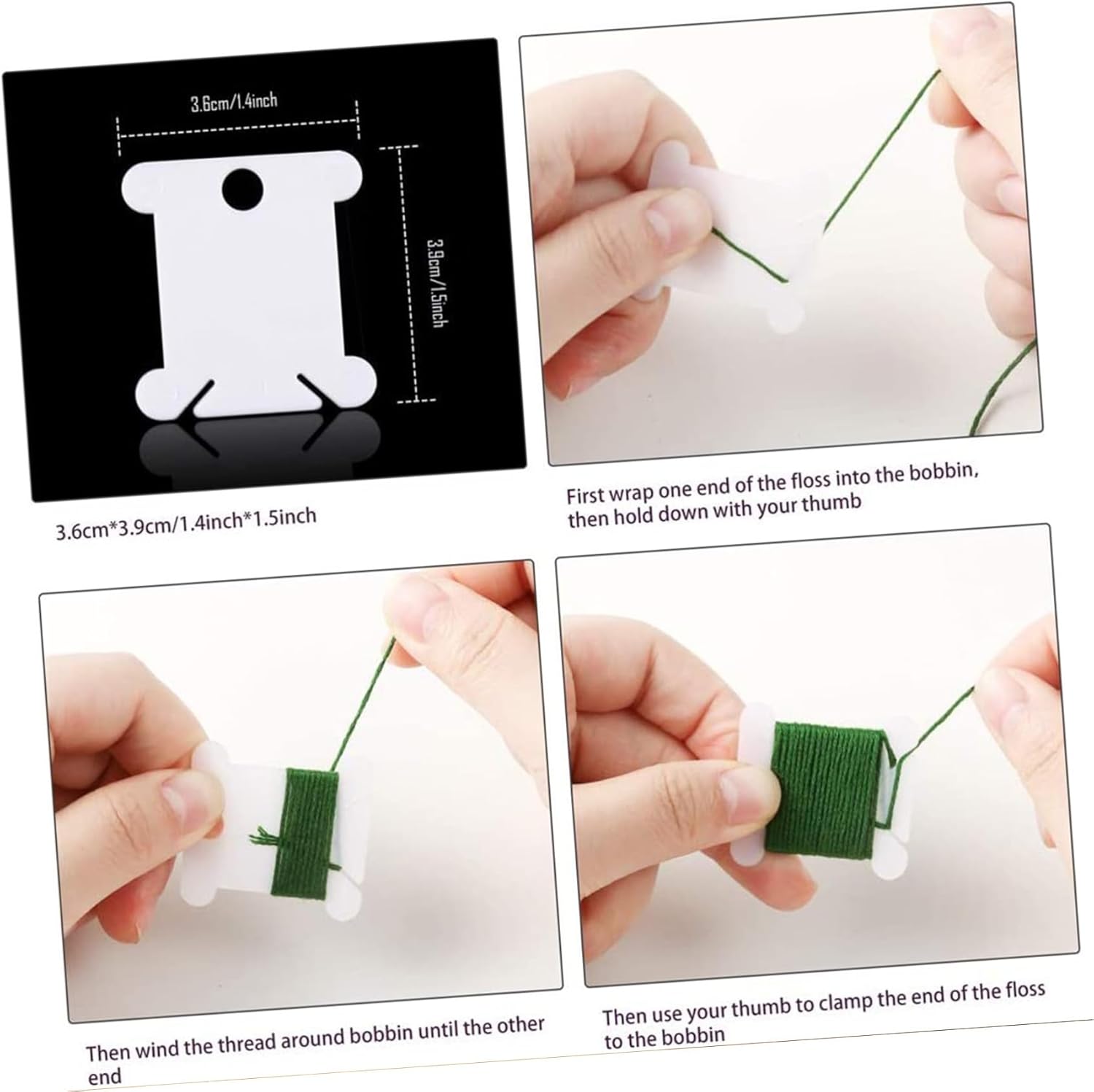 3.6cm/1.4inch

3.9cm/1.5inch

3.6cm*3.9cm/1.4inch*1.5inch

First wrap one end of the floss into the bobbin, then hold down with your thumb

Then wind the thread around bobbin until the other end

Then use your thumb to clamp the end of the floss to the bobbin