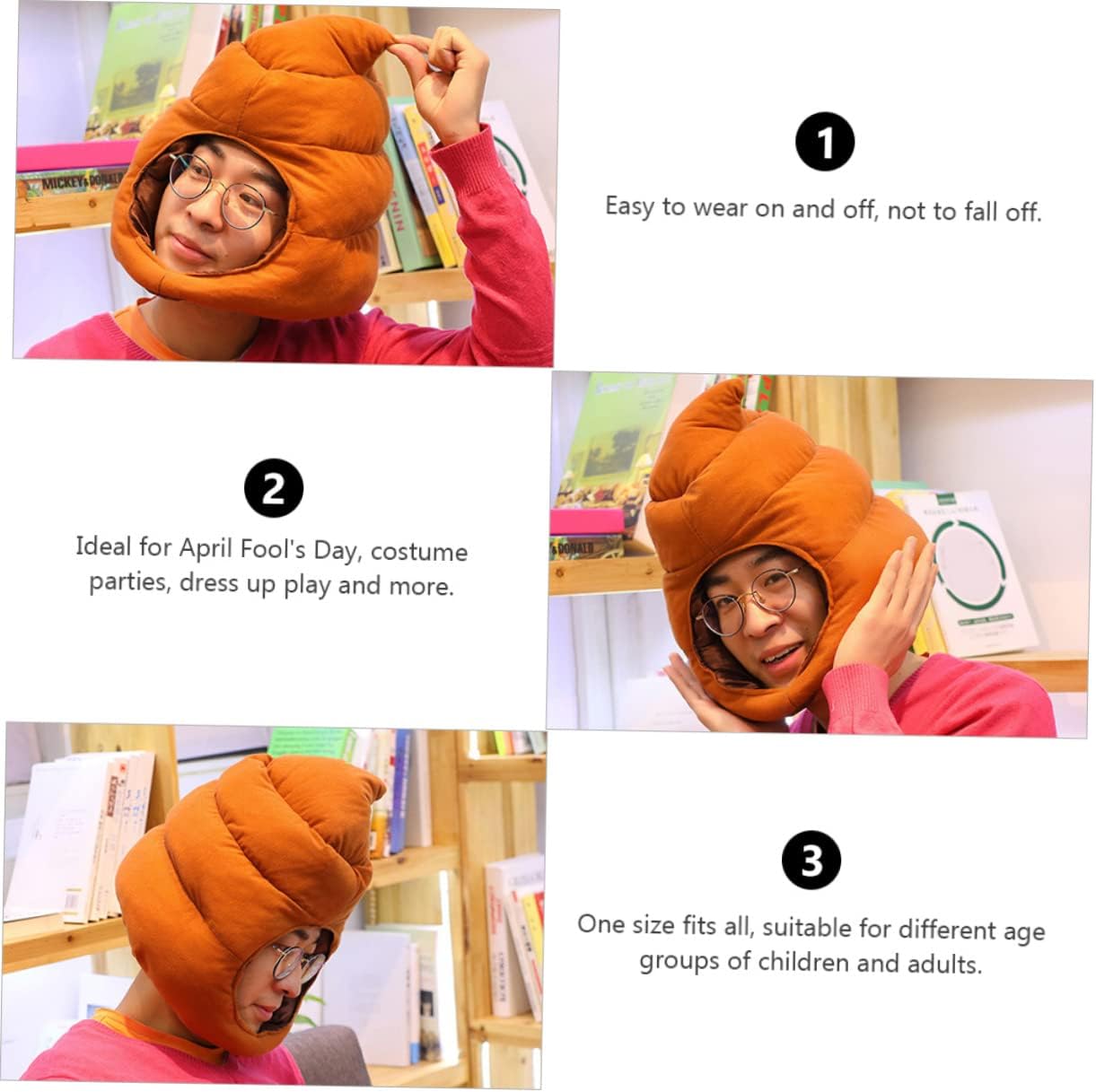 MICKEY & DONALD

1

Easy to wear on and off, not to fall off.

2

Ideal for April Fool's Day, costume parties, dress up play and more.

DONALD

3

One size fits all, suitable for different age groups of children and adults.