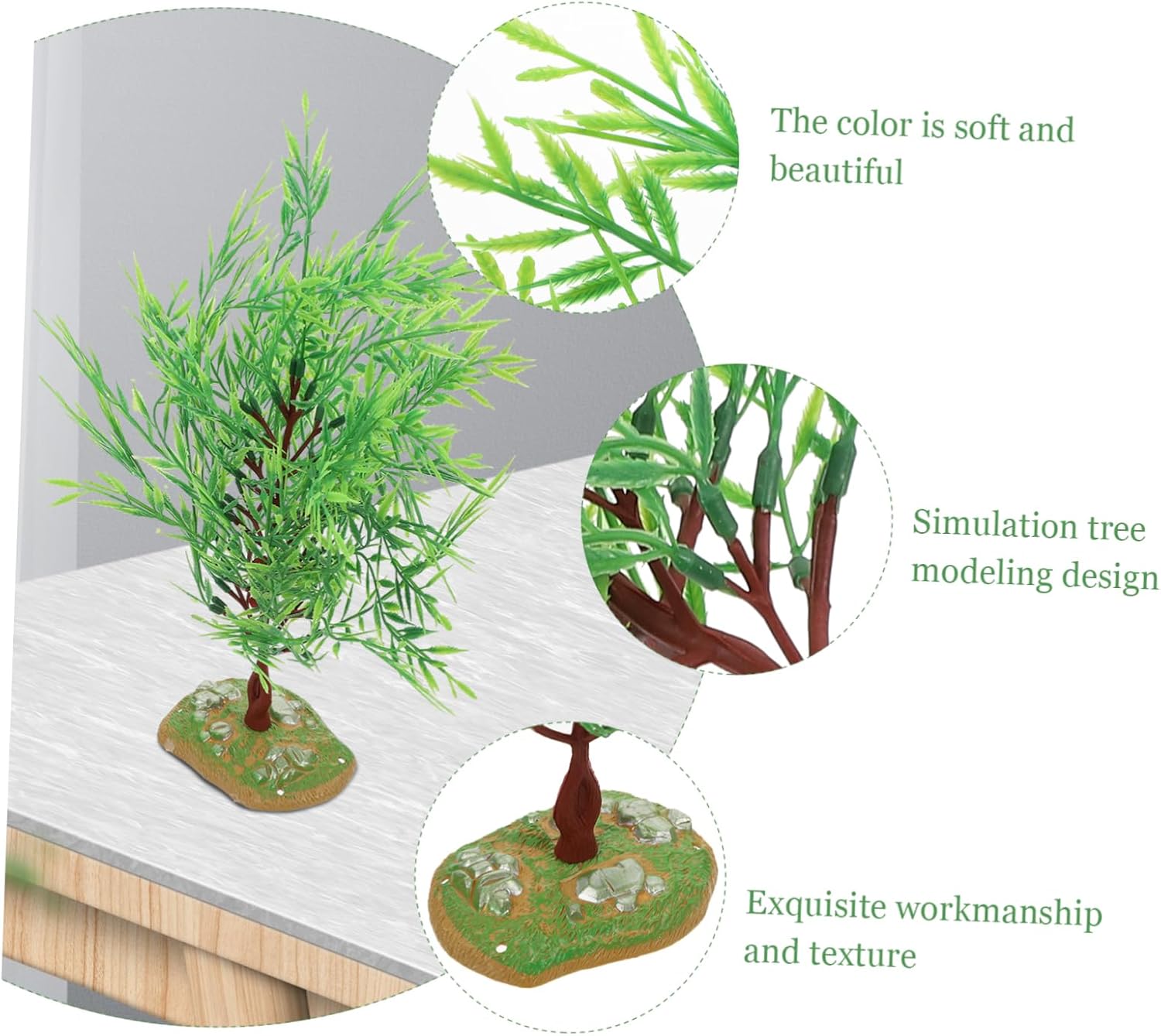 The color is soft and beautiful

Simulation tree modeling design

Exquisite workmanship and texture