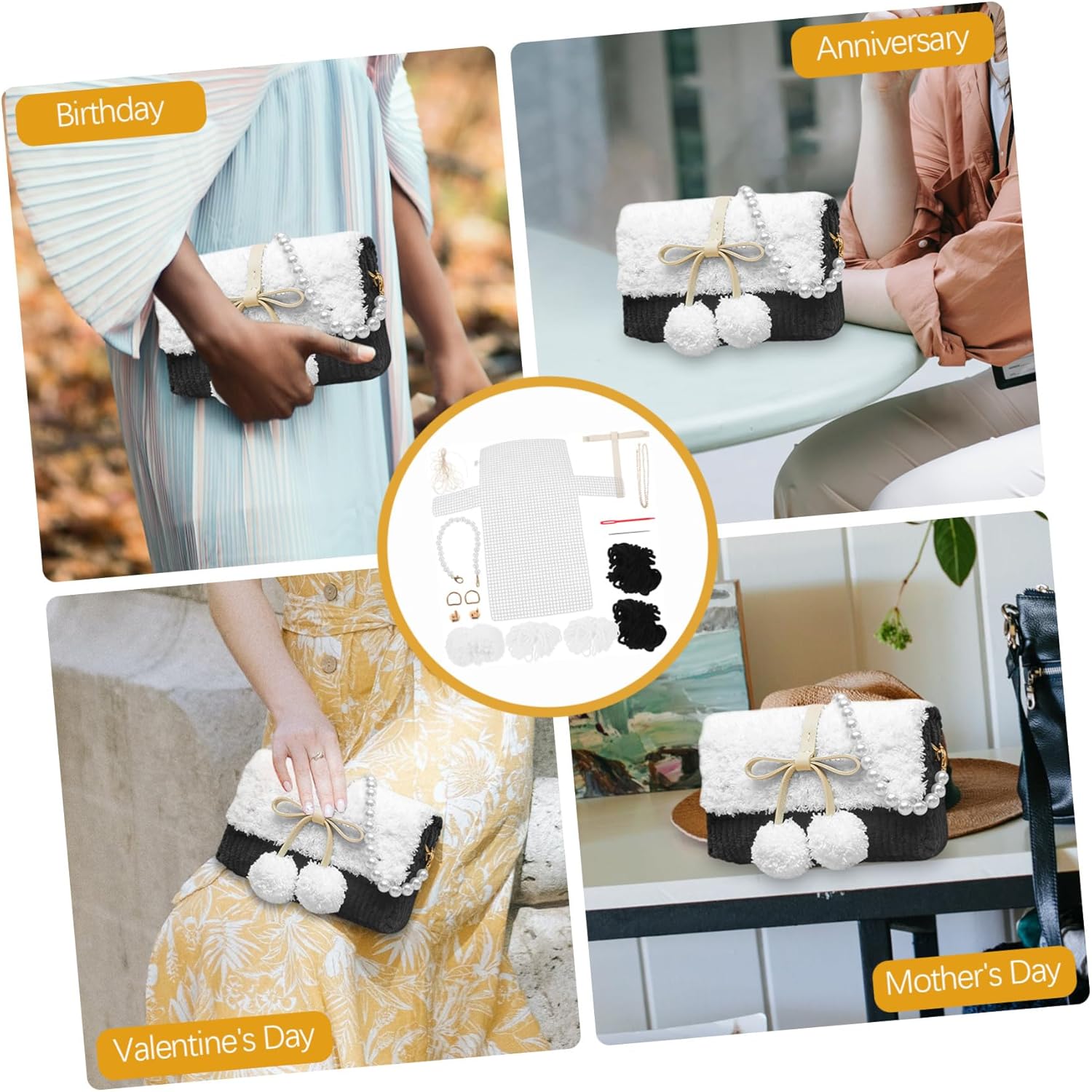 Birthday

Anniversary

Valentine's Day

Mother's Day