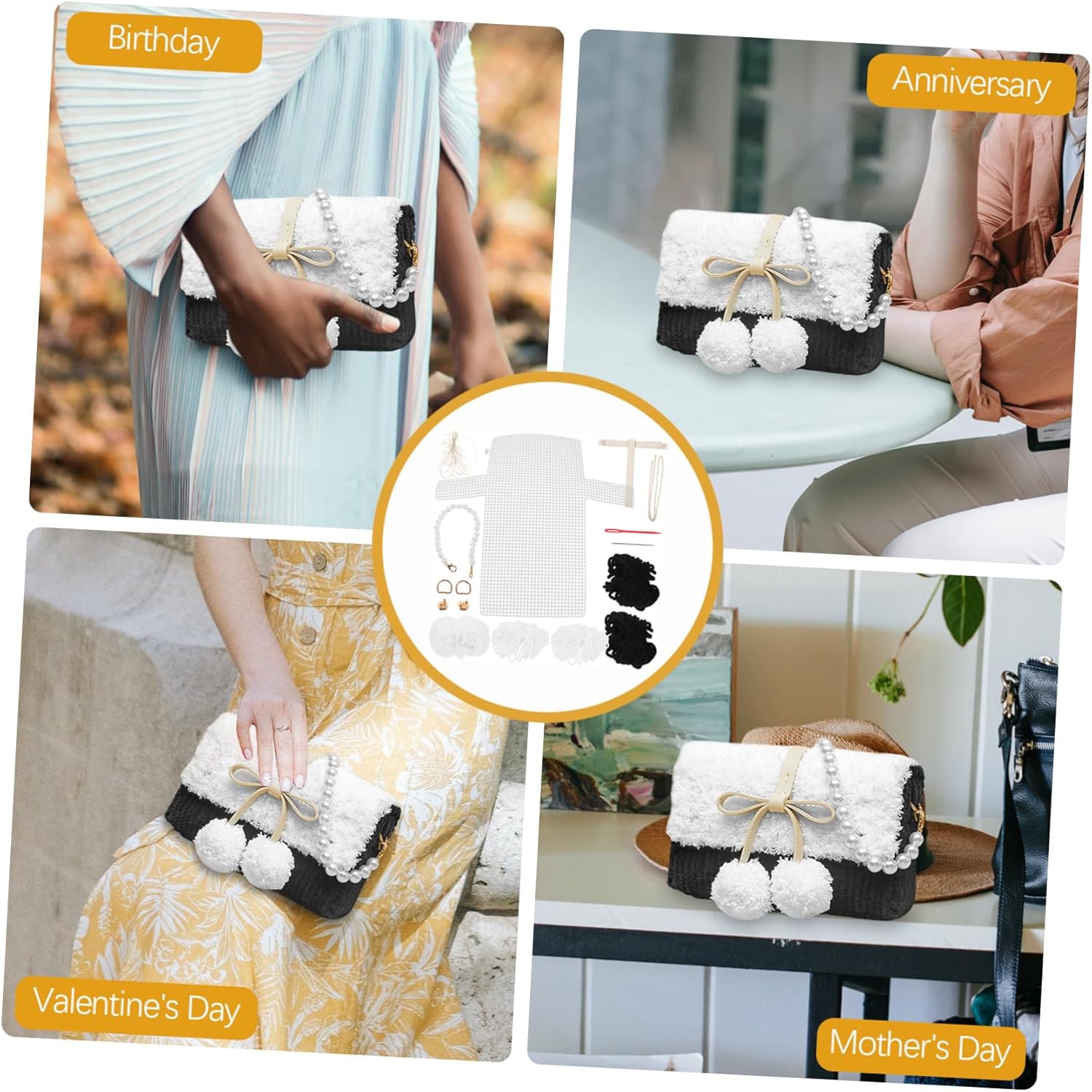 Birthday

Anniversary

Valentine's Day

Mother's Day