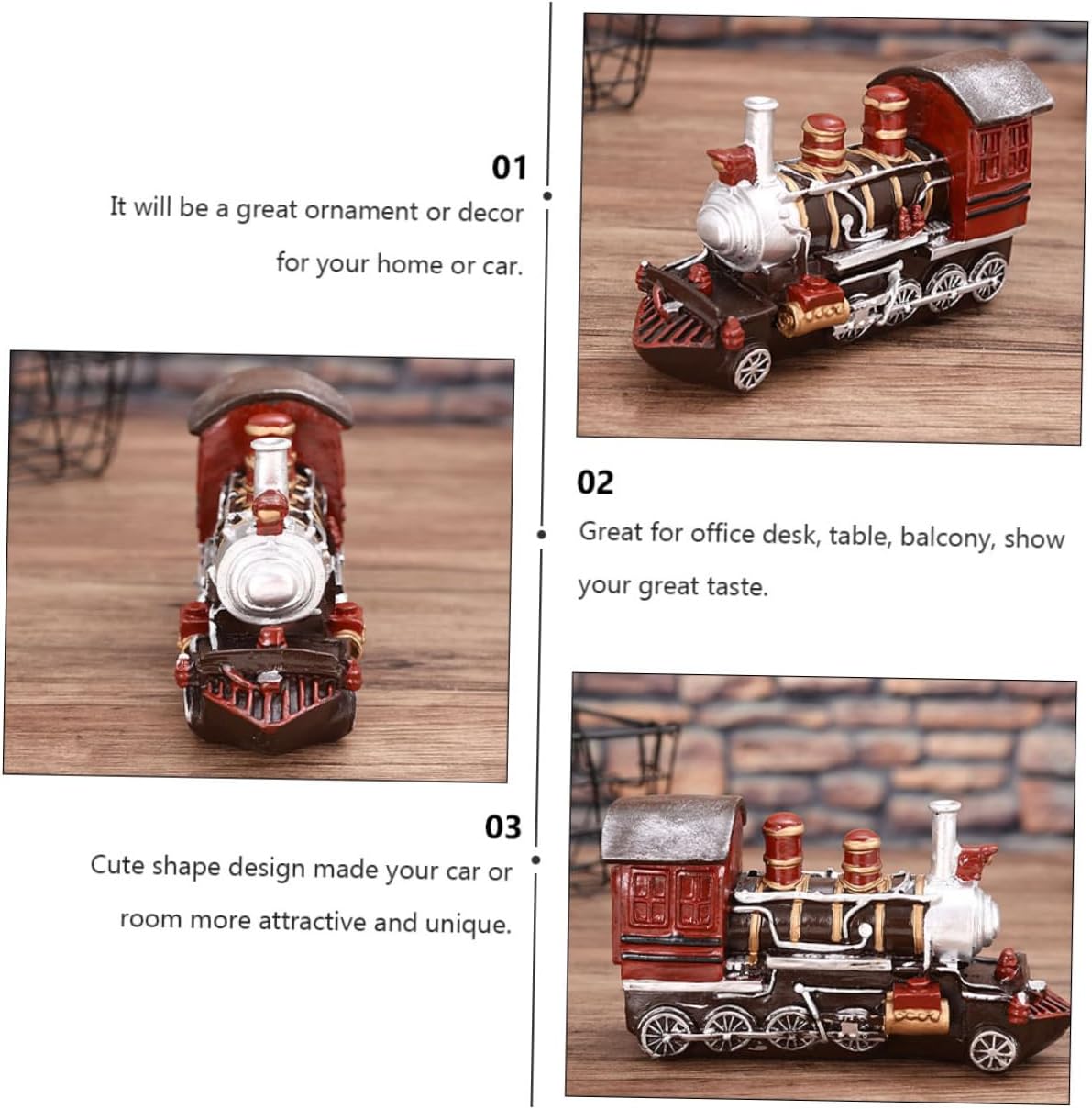 01
It will be a great ornament or decor for your home or car.

02
Great for office desk, table, balcony, show your great taste.

03
Cute shape design made your car or room more attractive and unique.