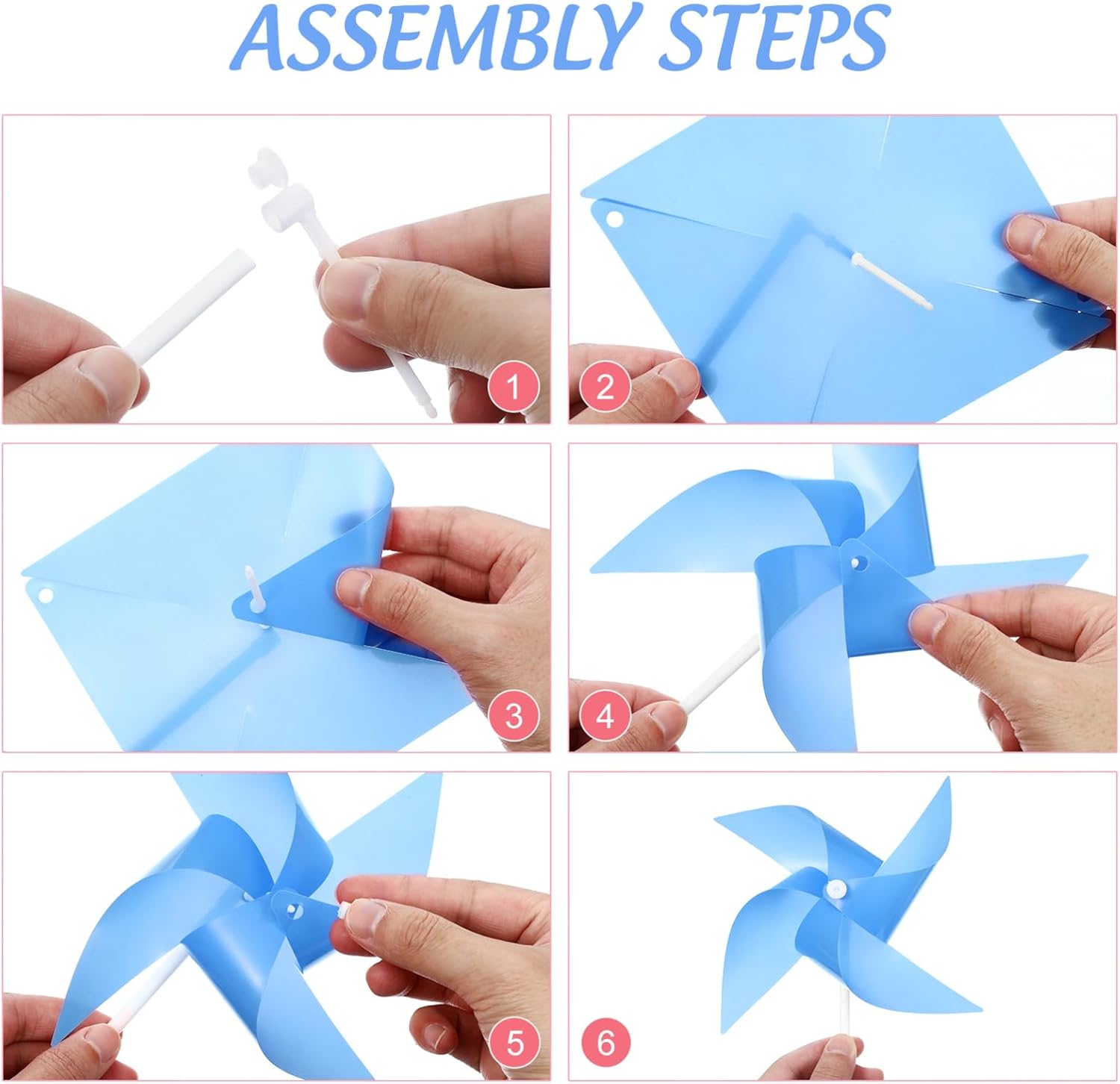 ASSEMBLY STEPS

1

2

3

4

5

6