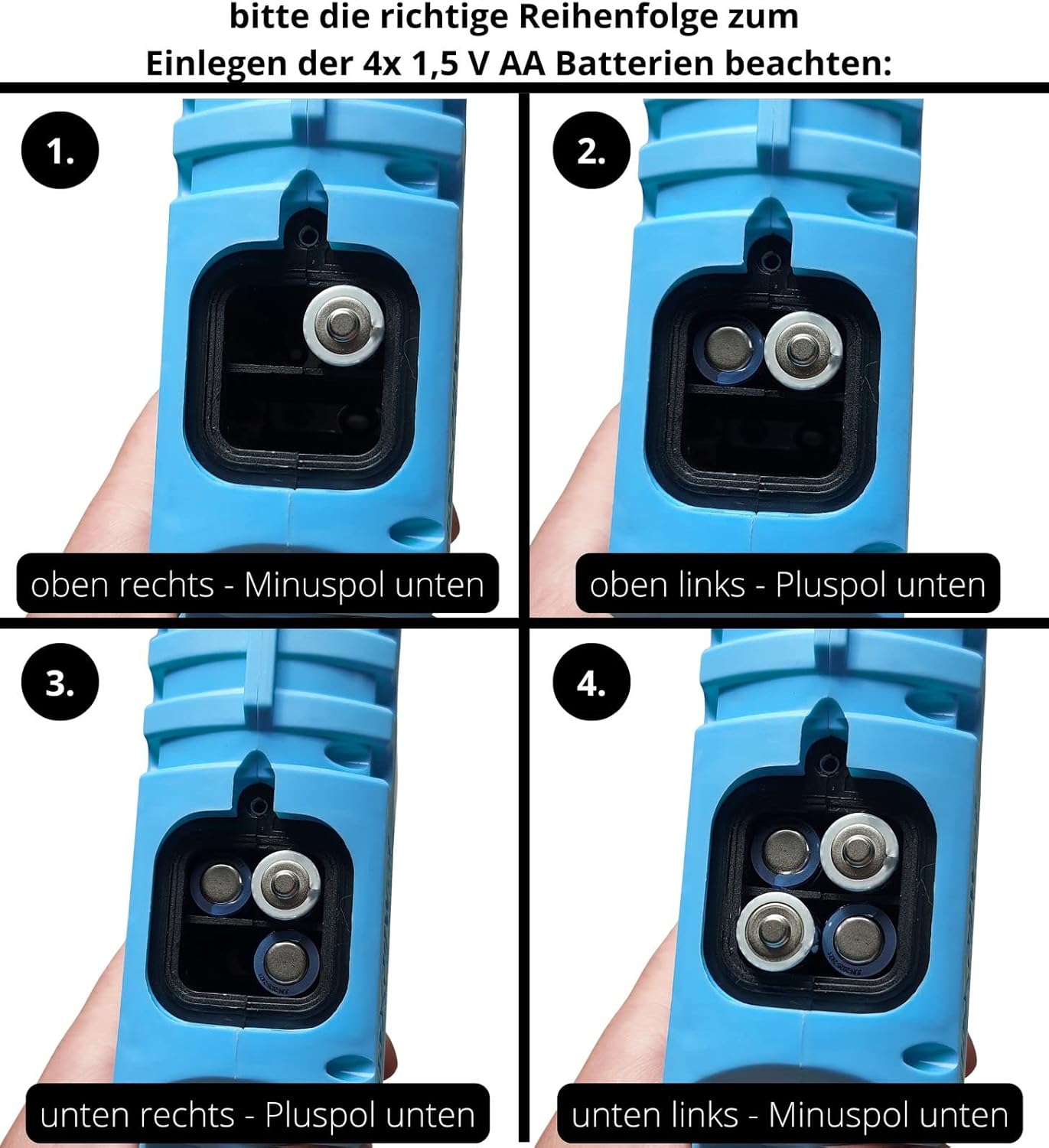 bitte die richtige Reihenfolge zum Einlegen der 4x 1,5 V AA Batterien beachten:

1.

oben rechts - Minuspol unten

2.

oben links - Pluspol unten

3.

unten rechts - Pluspol unten

4.

unten links - Minuspol unten